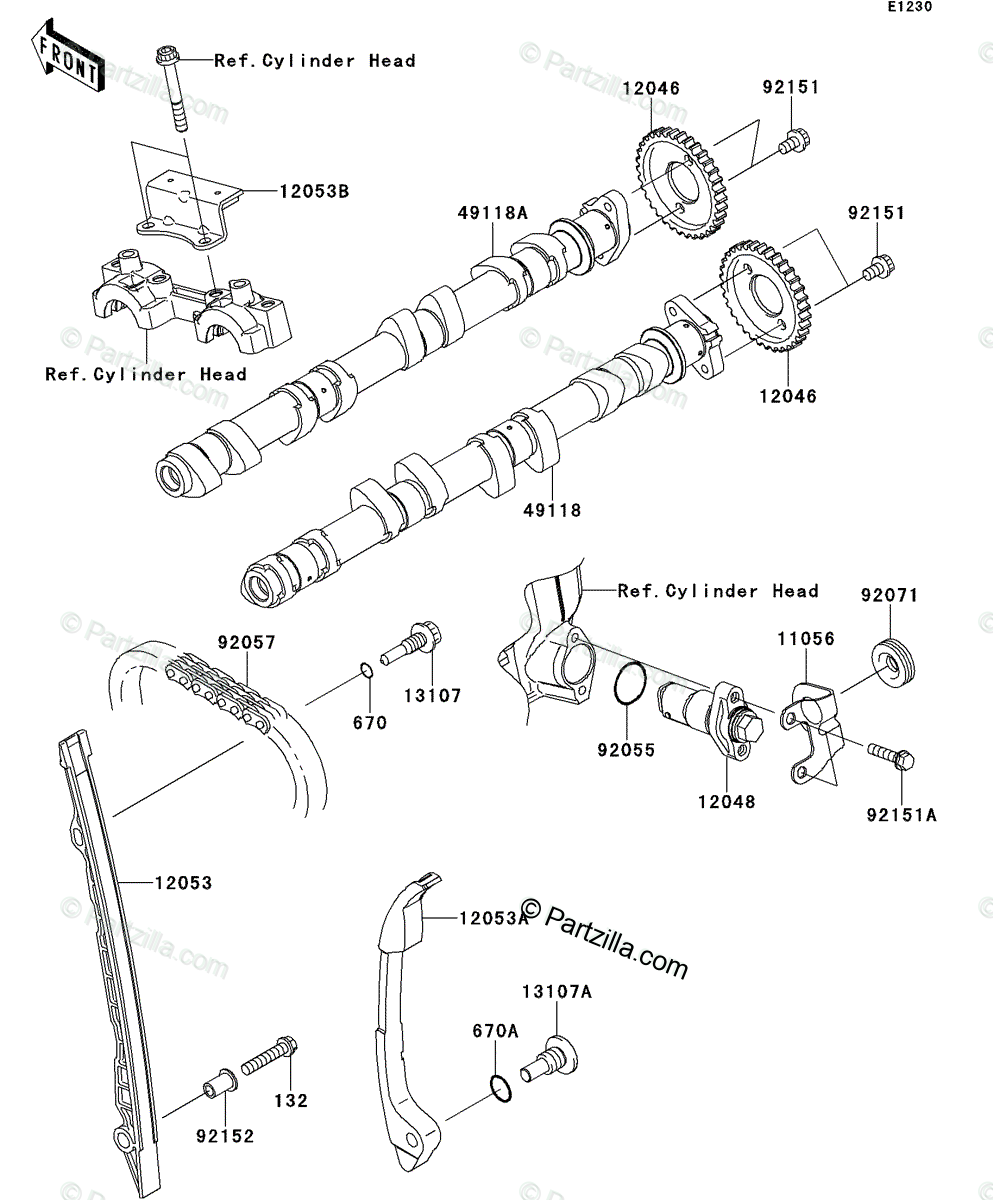 E1230

FRONT

Ref.Cylinder Head

12046

92151

12053B

49118A

92151

Ref.Cylinder Head

12046

49118

Ref.Cylinder Head

92071

92057

11056

13107

670

92055

12048

92151A

12053

12053A

© Partzilla.com

13107A

670A

132

92152