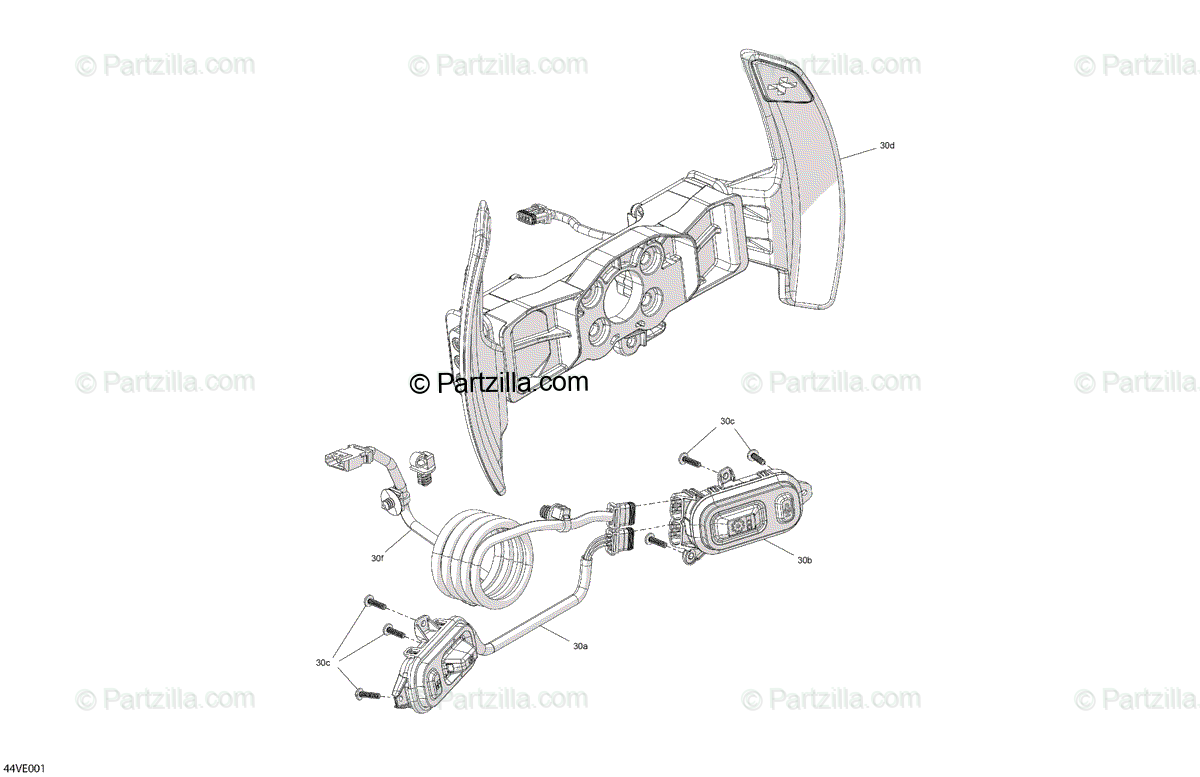 © Partzilla.com © Partzilla.com © Partzilla.com © Partzilla.com

30d

© Partzilla.com © Partzilla.com © Partzilla.com © Partzilla.com

30c

30f

30b

30a

30c

© Partzilla.com © Partzilla.com © Partzilla.com © Partzilla.com

44VE001