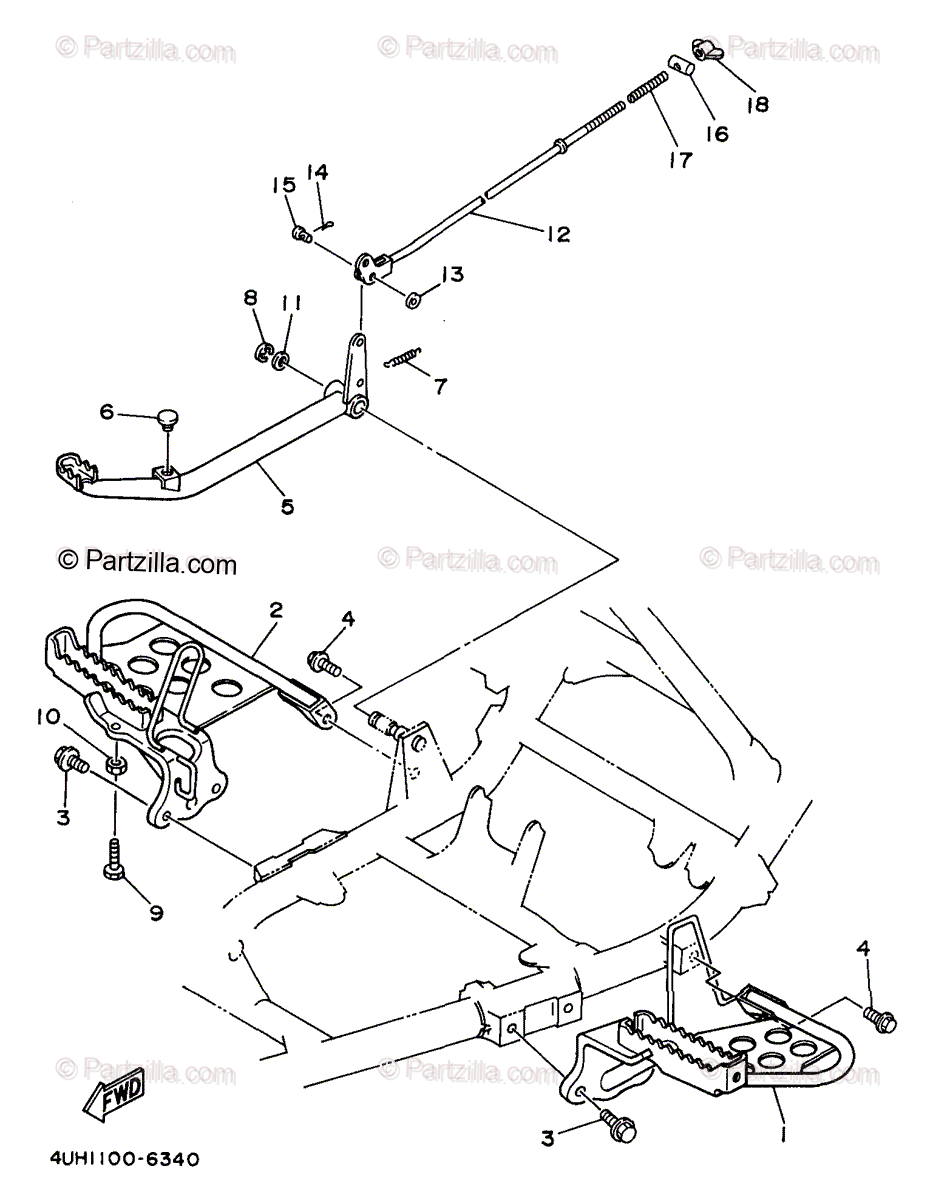 © Partzilla.com © Partzilla.com © Partzilla.com

18
16
17
14
15
12
13
8
11
7
6
5

© Partzilla.com © Partzilla.com © Partzilla.com

2
4
10
3
9
4

© Partzilla.com © Partzilla.com © Partzilla.com

FWD
3
1
4UH1100-6340