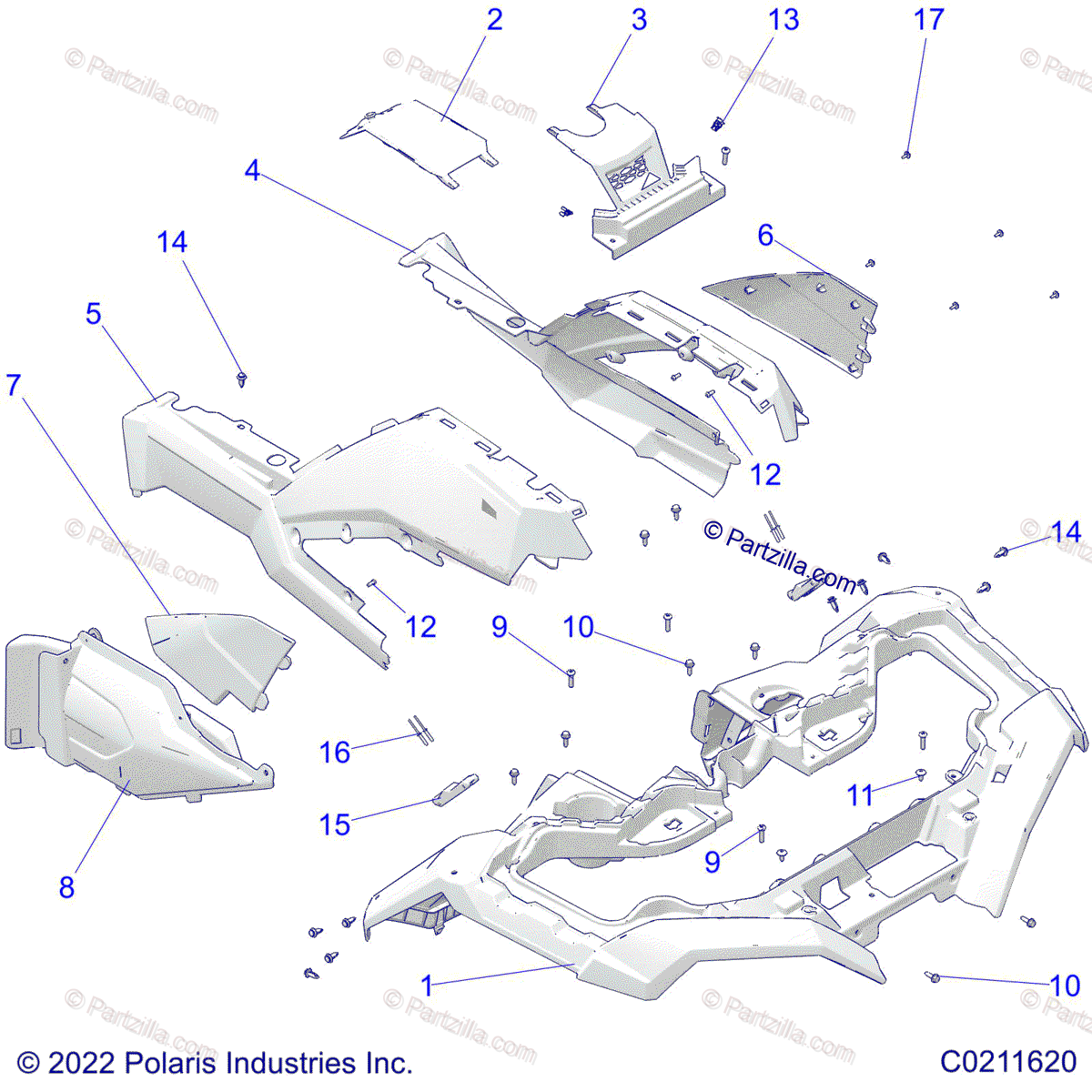 2
3
13
17
4
14
6
5
7
12
© Partzilla.com
14
12
9
10
16
11
15
9
8
1
10
© 2022 Polaris Industries Inc.
C0211620