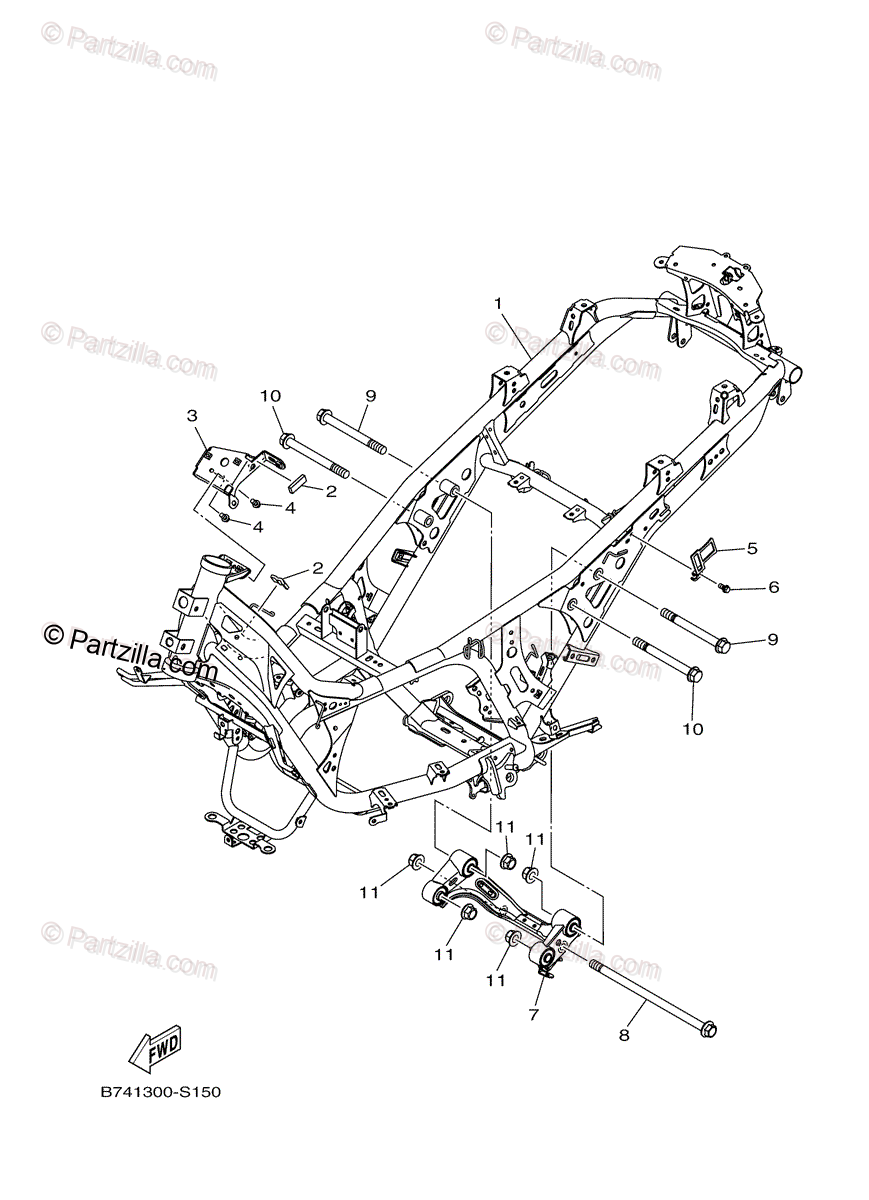 © Partzilla.com
© Partzilla.com
© Partzilla.com
© Partzilla.com
© Partzilla.com
© Partzilla.com
© Partzilla.com
© Partzilla.com

1
10
9
3
2
4
4
2
5
6
9
10
11
11
11
11
11
7
8
FWD
B741300-S150