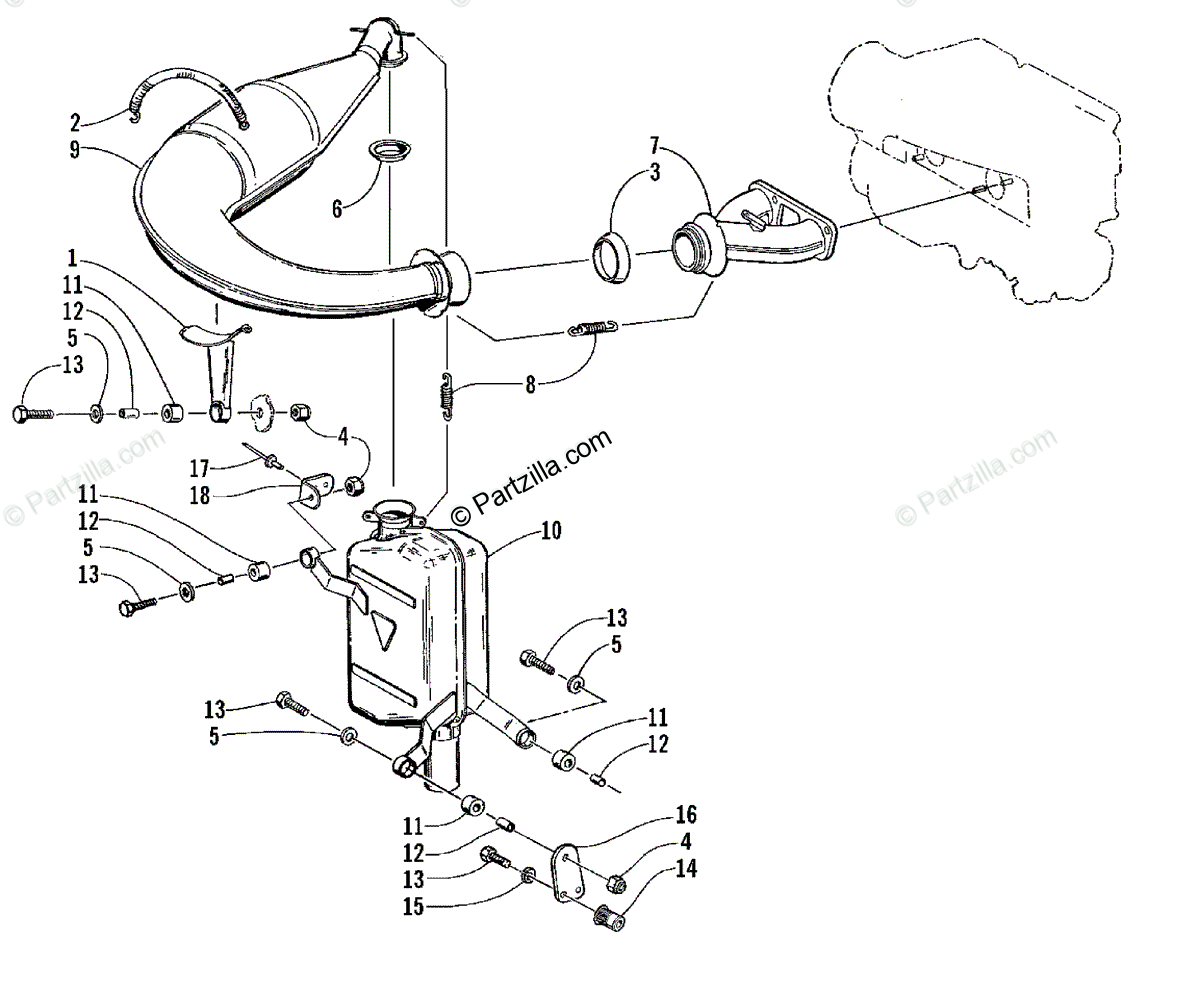 2
9
6
7
3
1
11
12
5
13
8
4
17
18
© Partzilla.com
© Partzilla.com
© Partzilla.com
11
12
5
13
10
13
5
13
5
11
12
11
12
13
15
16
4
14