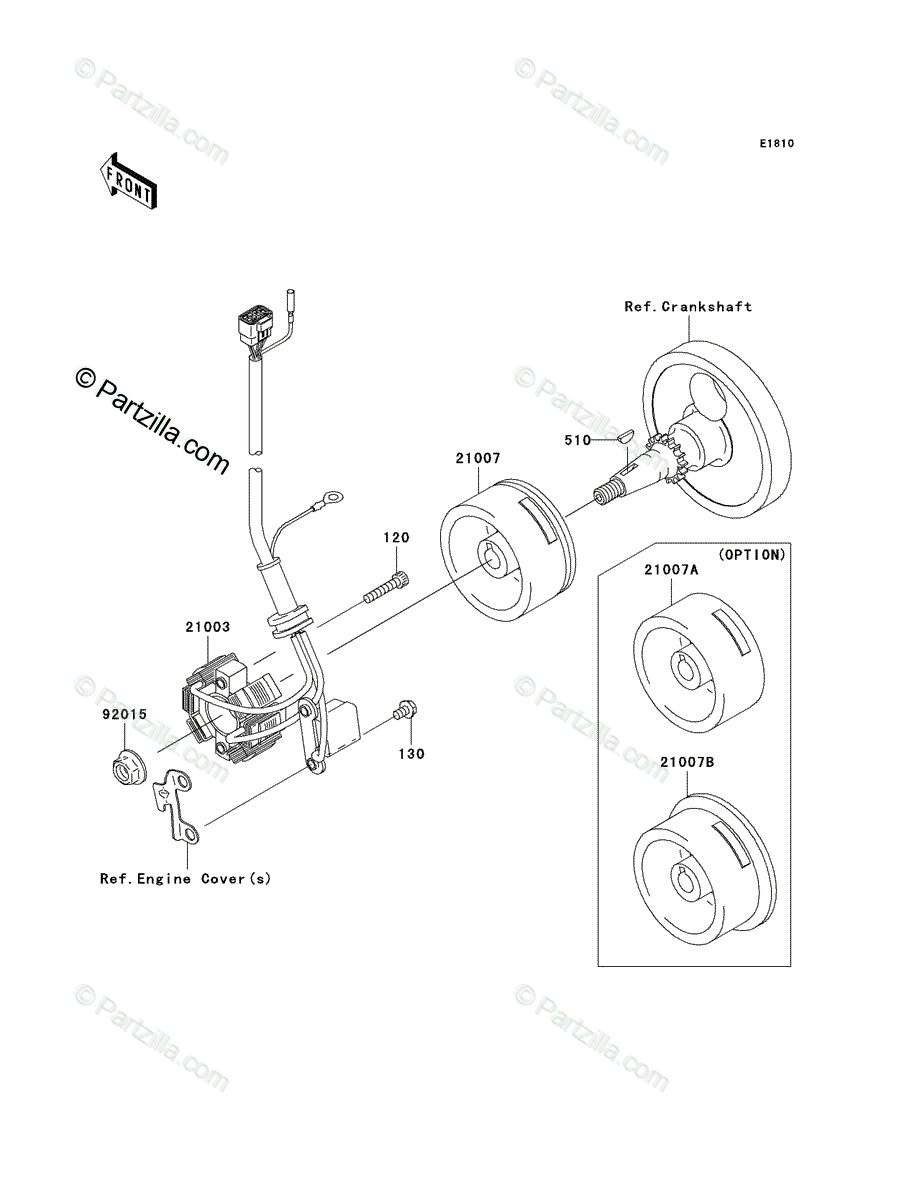 © Partzilla.com
© Partzilla.com
E1810
FRONT
Ref.Crankshaft
© Partzilla.com
© Partzilla.com
510
21007
120
(OPTION)
21007A
21003
© Partzilla.com
© Partzilla.com
92015
130
21007B
Ref.Engine Cover(s)
© Partzilla.com
© Partzilla.com