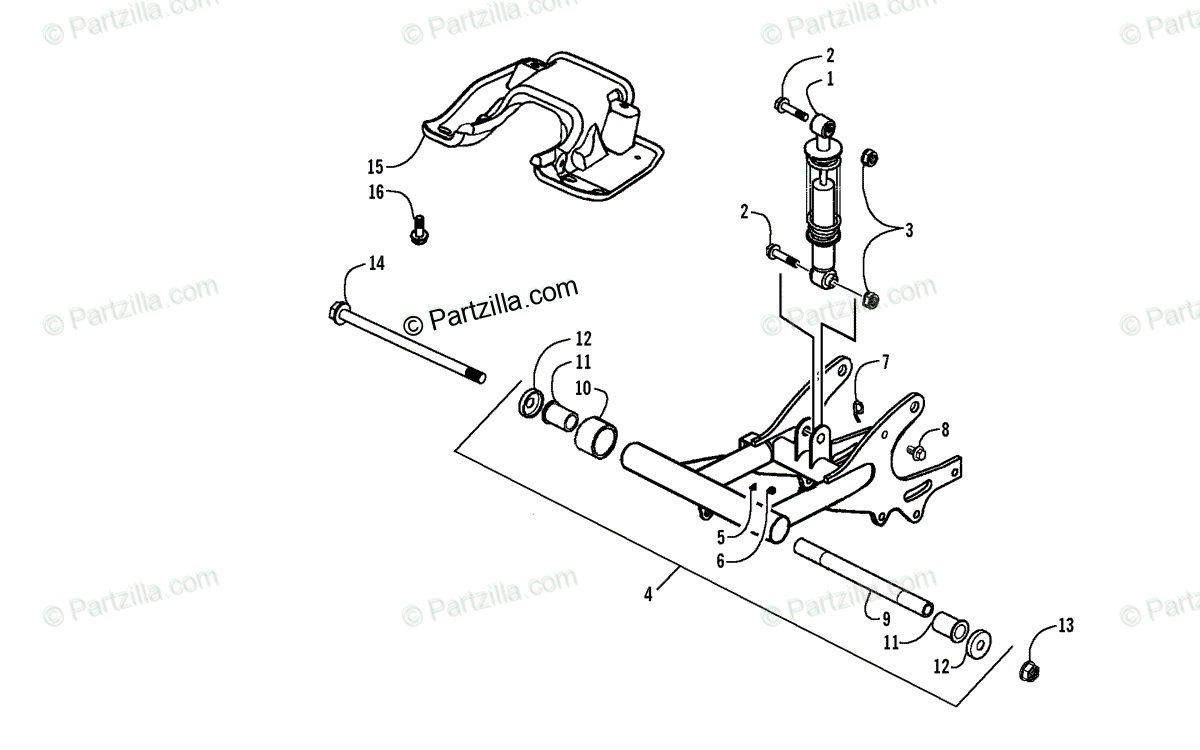 © Partzilla.com © Partzilla.com © Partzilla.com © Partzilla.com

2
1
15
16
3
2
14
© Partzilla.com
© Partzilla.com © Partzilla.com © Partzilla.com
12
11
10
7
8
5
6
4
9
11
12
13
© Partzilla.com © Partzilla.com © Partzilla.com © Partzilla.com