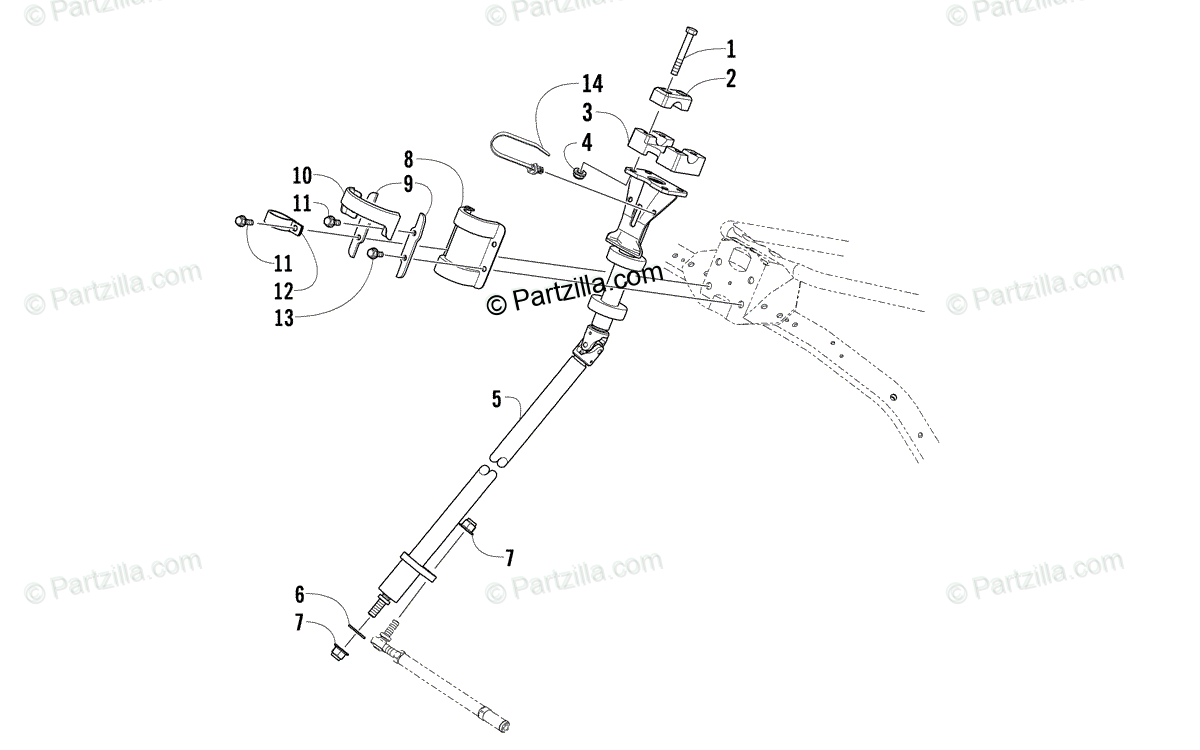 © Partzilla.com
© Partzilla.com
© Partzilla.com
1
2
14
3
4
8
10
9
11
11
12
13
© Partzilla.com
© Partzilla.com
© Partzilla.com
5
7
6
7
© Partzilla.com
© Partzilla.com
© Partzilla.com