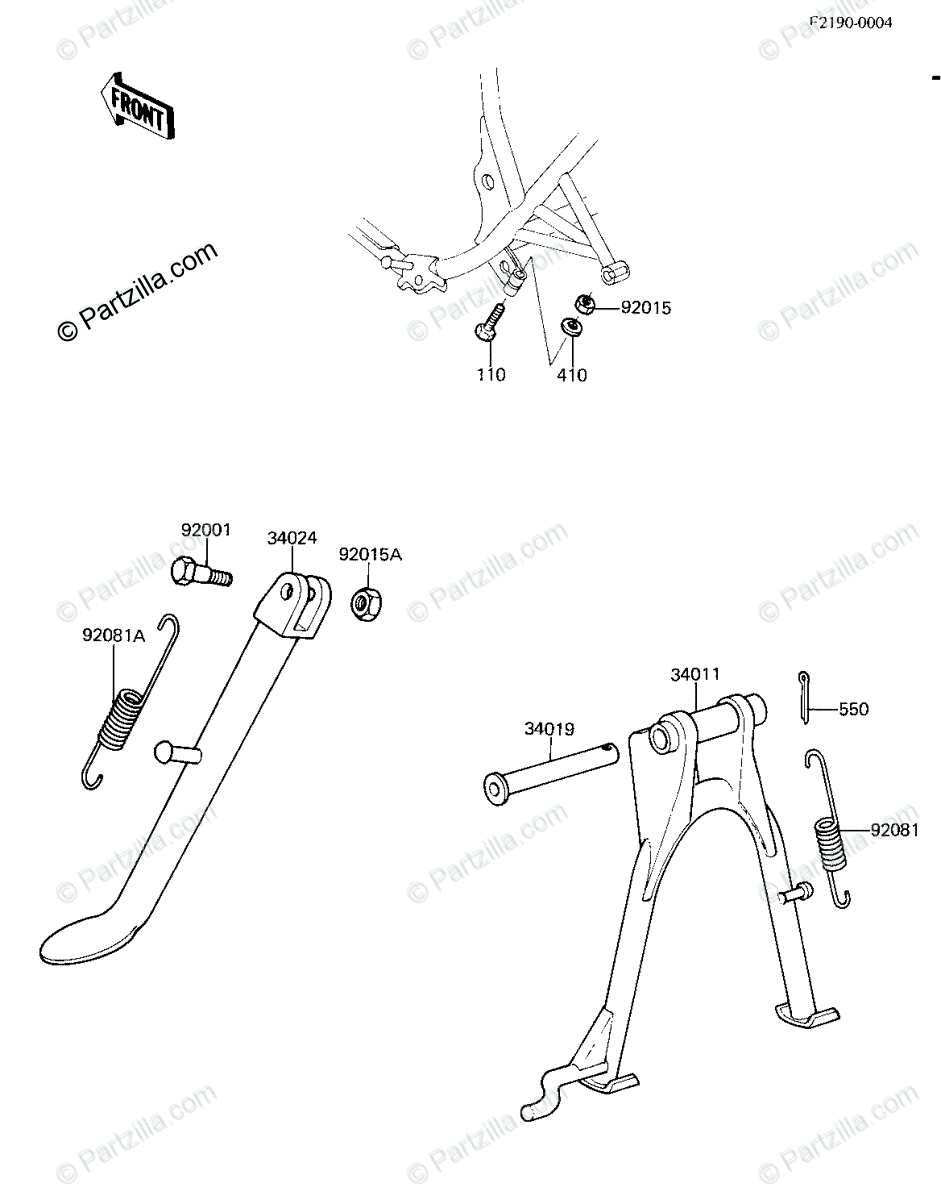 F2190-0004

FRONT

© Partzilla.com

92015
110
410

92001
34024
92015A
92081A

34011
550
34019
92081