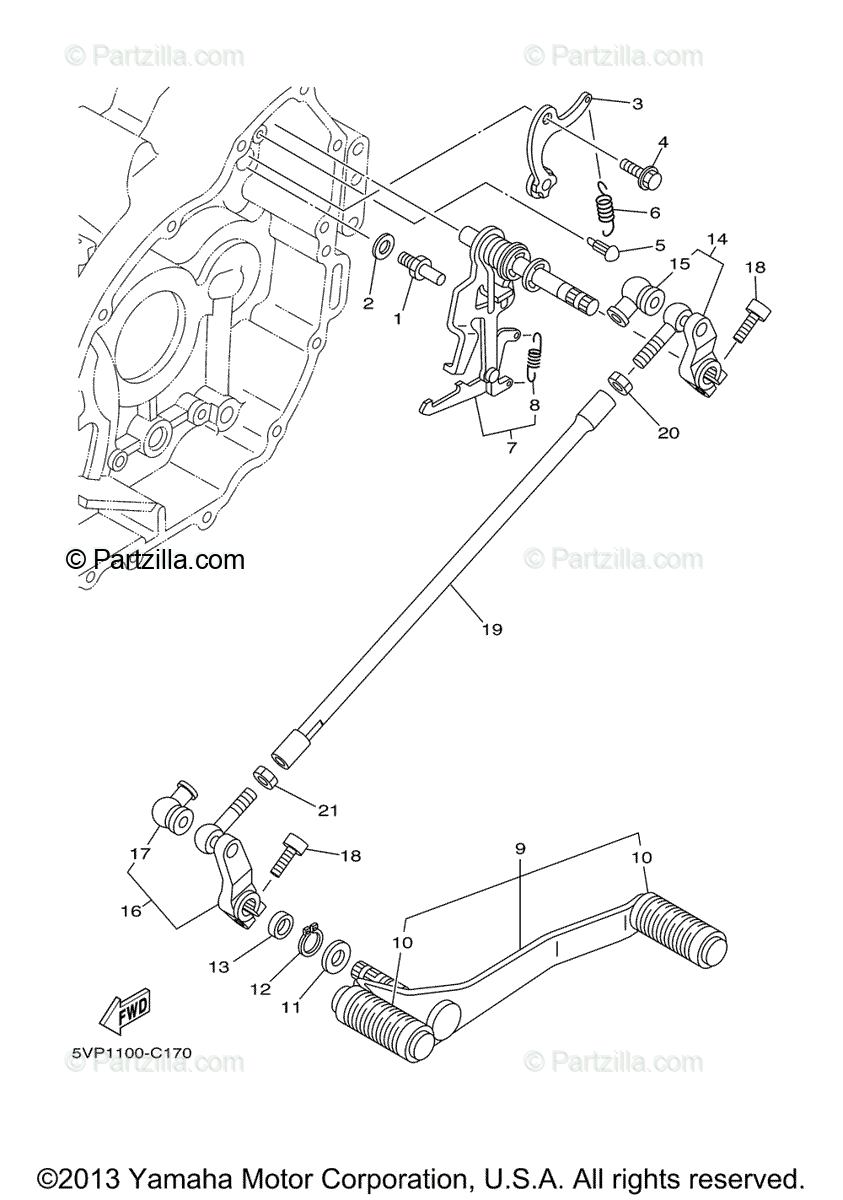 © Partzilla.com © Partzilla.com

3
4
6
5
14
15
18
2
1
8
7
20

© Partzilla.com © Partzilla.com

19

21
17
18
16
9
10
10
13
12
11
FWD

5VP1100-C170 © Partzilla.com © Partzilla.com

©2013 Yamaha Motor Corporation, U.S.A. All rights reserved.