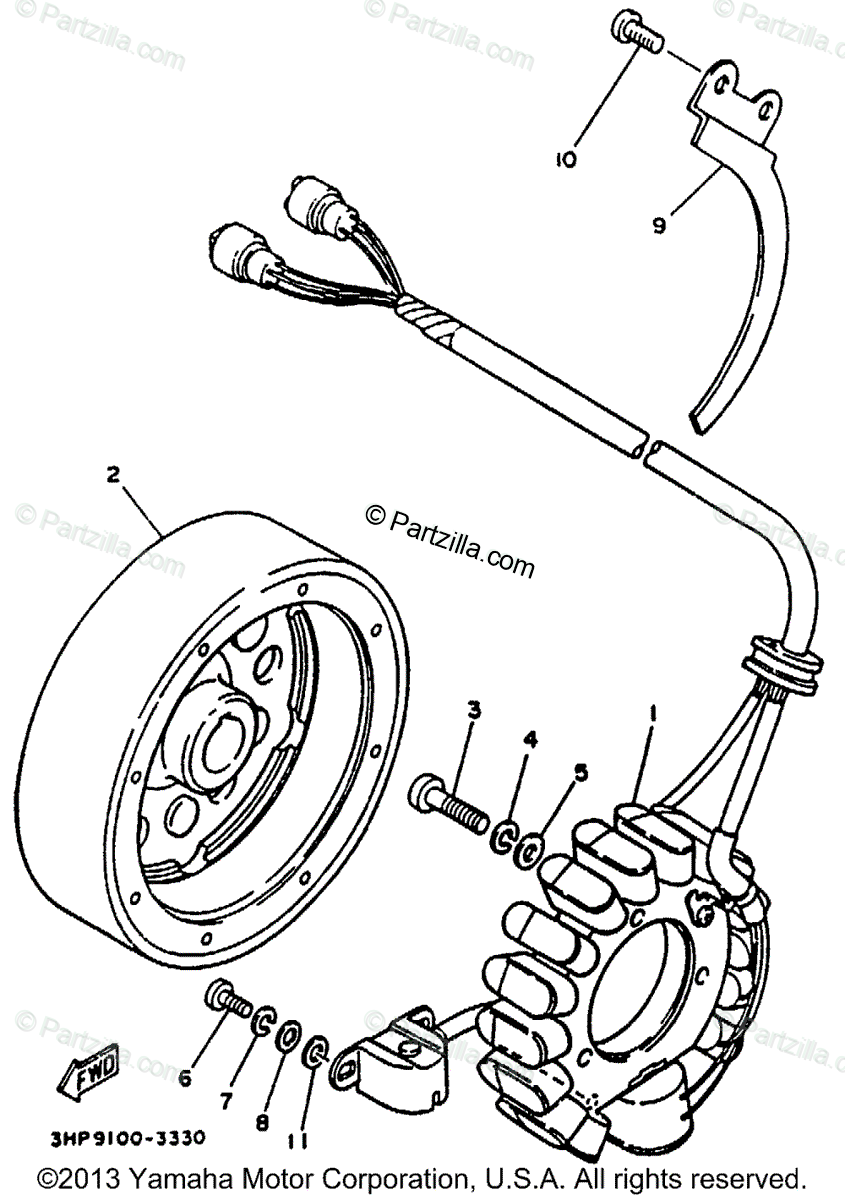 © Partzilla.com
© Partzilla.com
© Partzilla.com

10

9

2

© Partzilla.com

© Partzilla.com
© Partzilla.com

3
4
5
1

C
C
C
C

© Partzilla.com
© Partzilla.com
© Partzilla.com

FWD

6
7
8
11

3HP9100-3330

©2013 Yamaha Motor Corporation, U.S.A. All rights reserved.