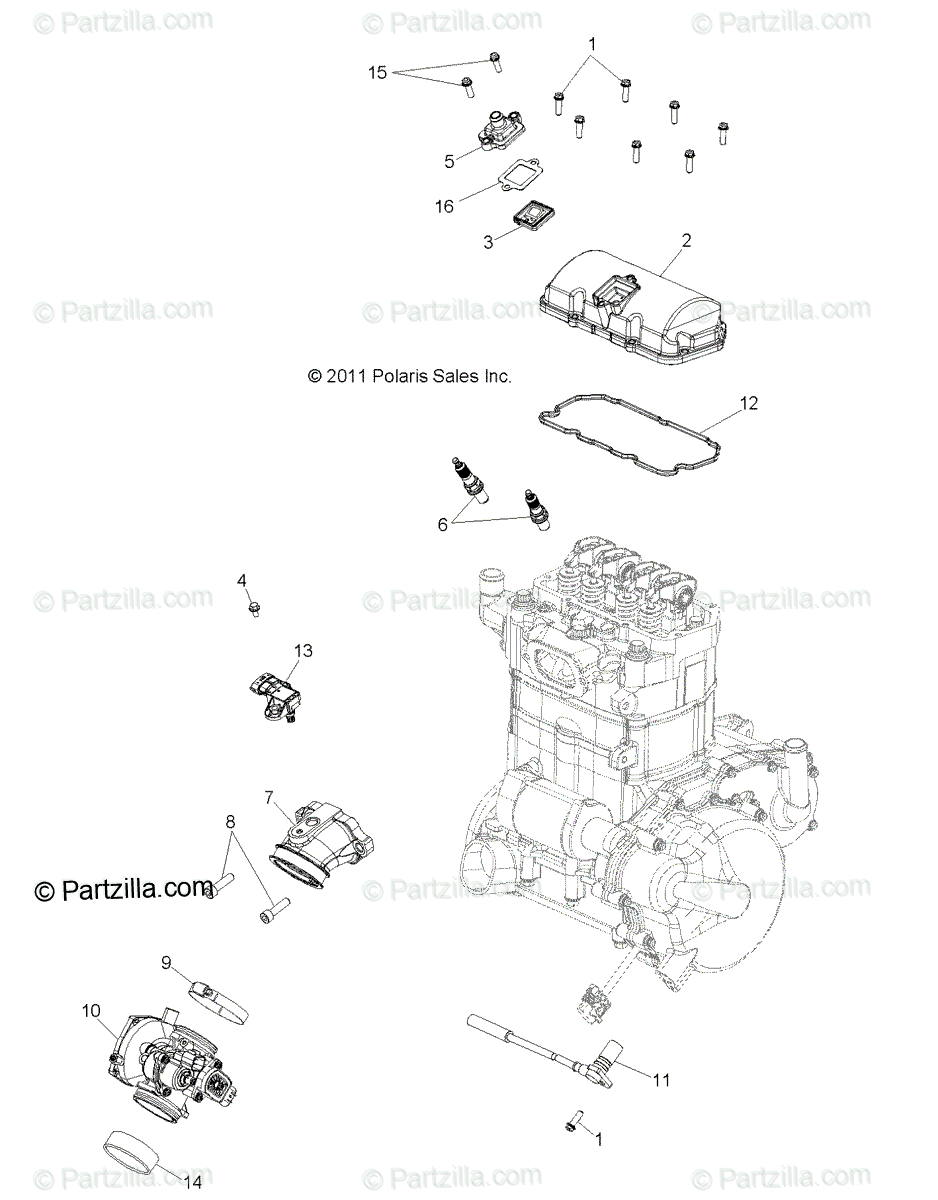 © Partzilla.com © Partzilla.com © Partzilla.com

15
1
5
16
3
2

© Partzilla.com © Partzilla.com © Partzilla.com

© 2011 Polaris Sales Inc.

12
6

4
© Partzilla.com © Partzilla.com © Partzilla.com
13

7
8
© Partzilla.com © Partzilla.com © Partzilla.com

9
10
11
1
14

© Partzilla.com © Partzilla.com © Partzilla.com