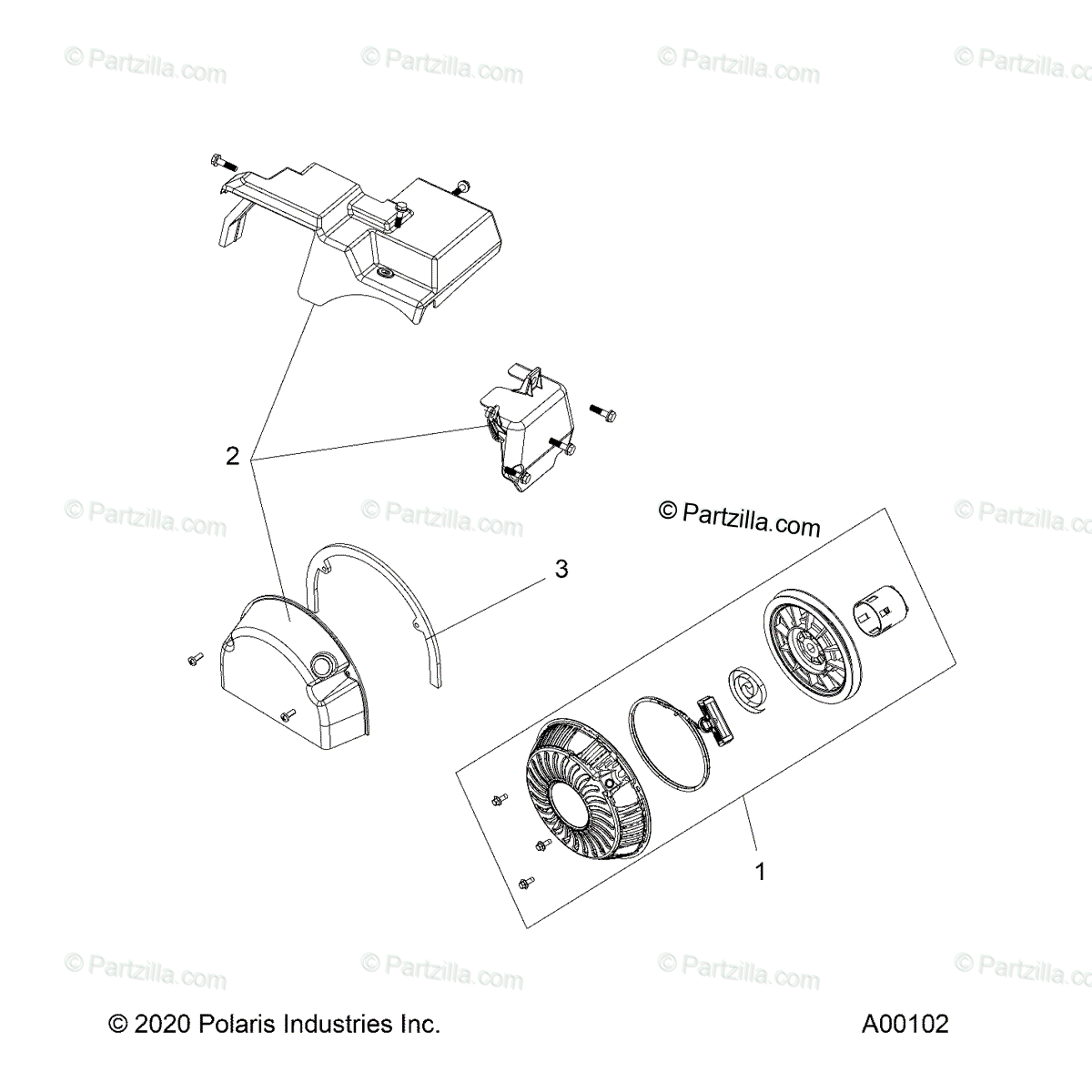 © Partzilla.com © Partzilla.com © Partzilla.com © Partzilla.com

2

© Partzilla.com © Partzilla.com © Partzilla.com © Partzilla.com

3

1

© Partzilla.com © Partzilla.com © Partzilla.com © Partzilla.com

© 2020 Polaris Industries Inc.

A00102