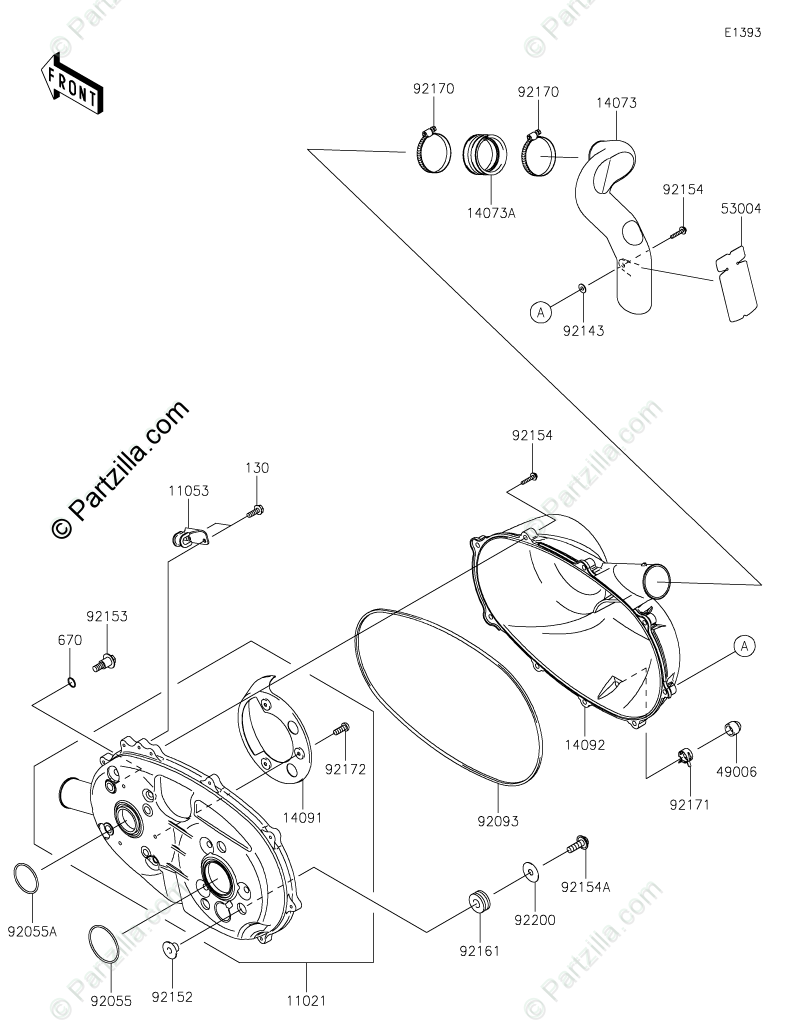 E1393

FRONT

92170
92170
14073
14073A
92154
53004
A
92143

© Partzilla.com

92154
130
11053
92153
670
A
14092
49006
92171
92172
14091
92093
92154A
92200
92161
92055A
92055
92152
11021