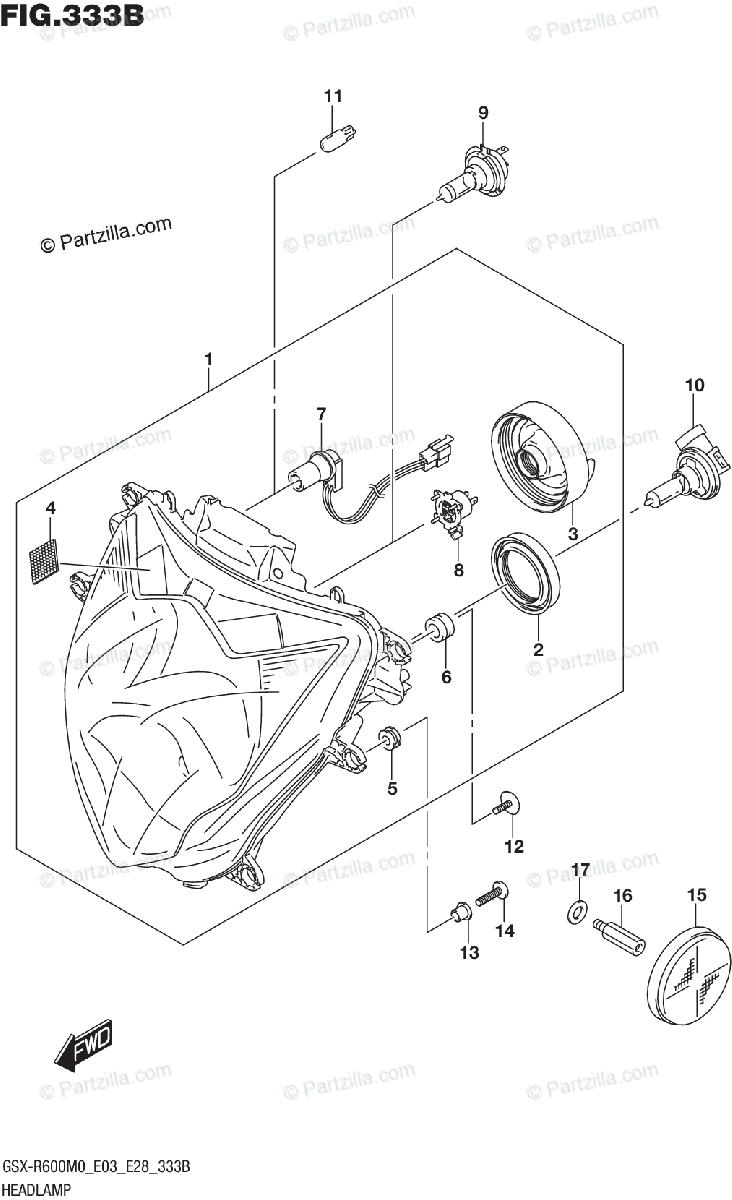 FIG.333B

© Partzilla.com

11
9
1
7
10
4
3
8
2
6
5
12
17
16
15
13
14
FWD

GSX-R600M0_E03_E28_333B
HEADLAMP