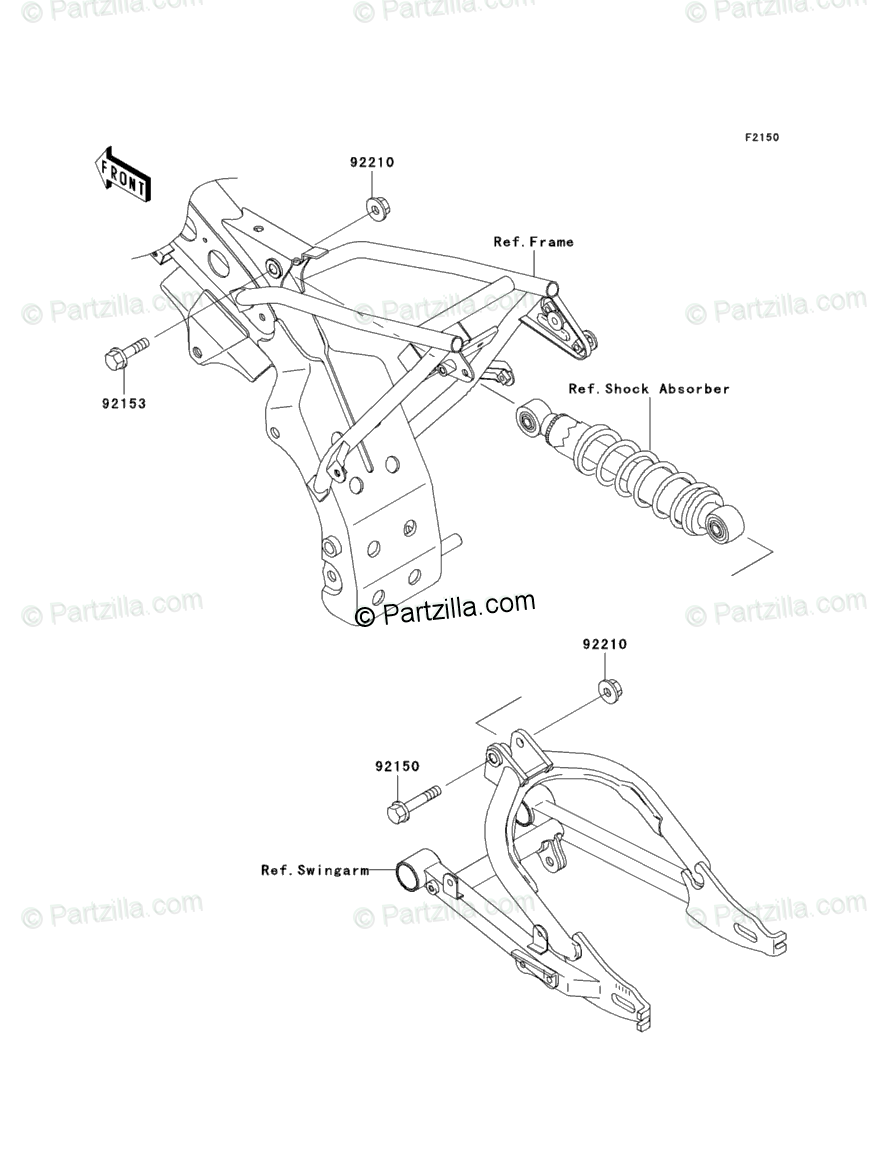 © Partzilla.com © Partzilla.com © Partzilla.com

F2150

FRONT

92210

Ref.Frame

© Partzilla.com © Partzilla.com © Partzilla.com

92153

Ref.Shock Absorber

© Partzilla.com © Partzilla.com © Partzilla.com

92210

92150

Ref.Swingarm

© Partzilla.com © Partzilla.com © Partzilla.com