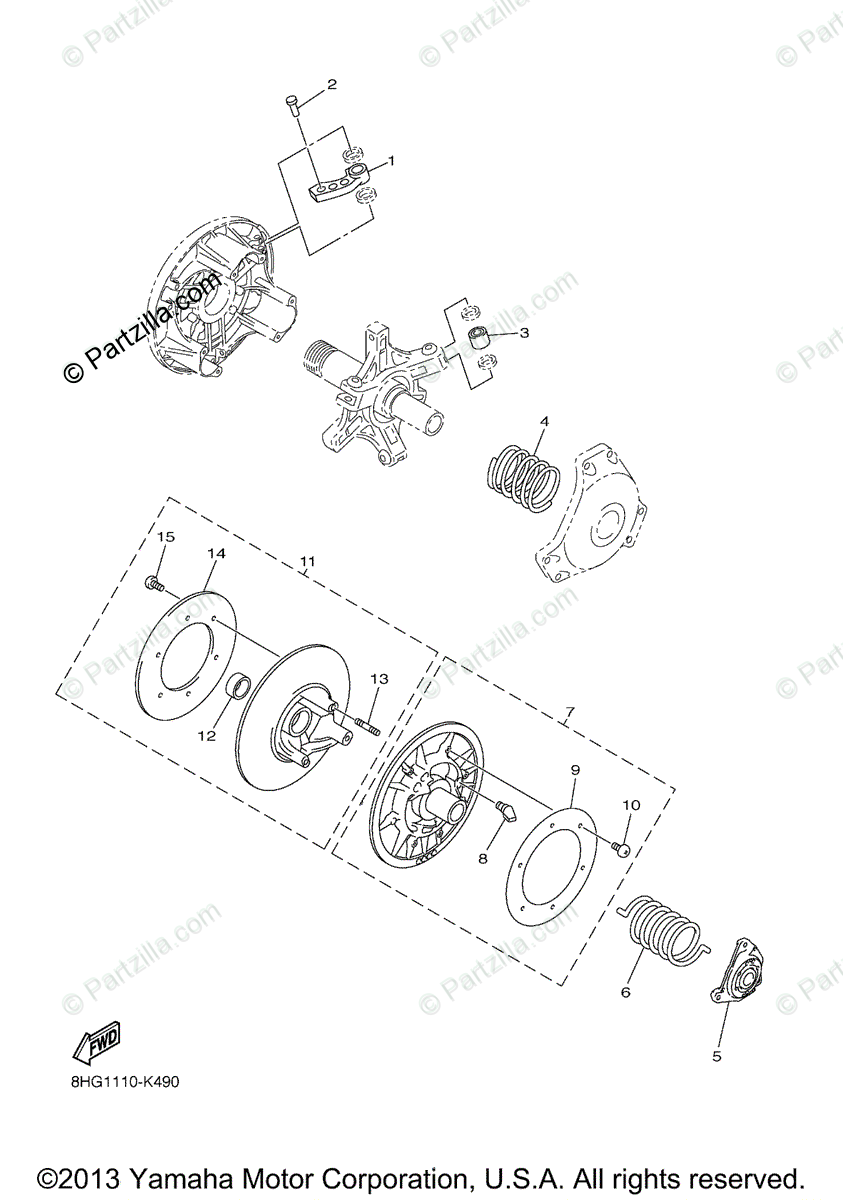 © Partzilla.com

2

1

3

4

15

14

11

13

12

7

9

10

8

6

5

FWD

8HG1110-K490

©2013 Yamaha Motor Corporation, U.S.A. All rights reserved.