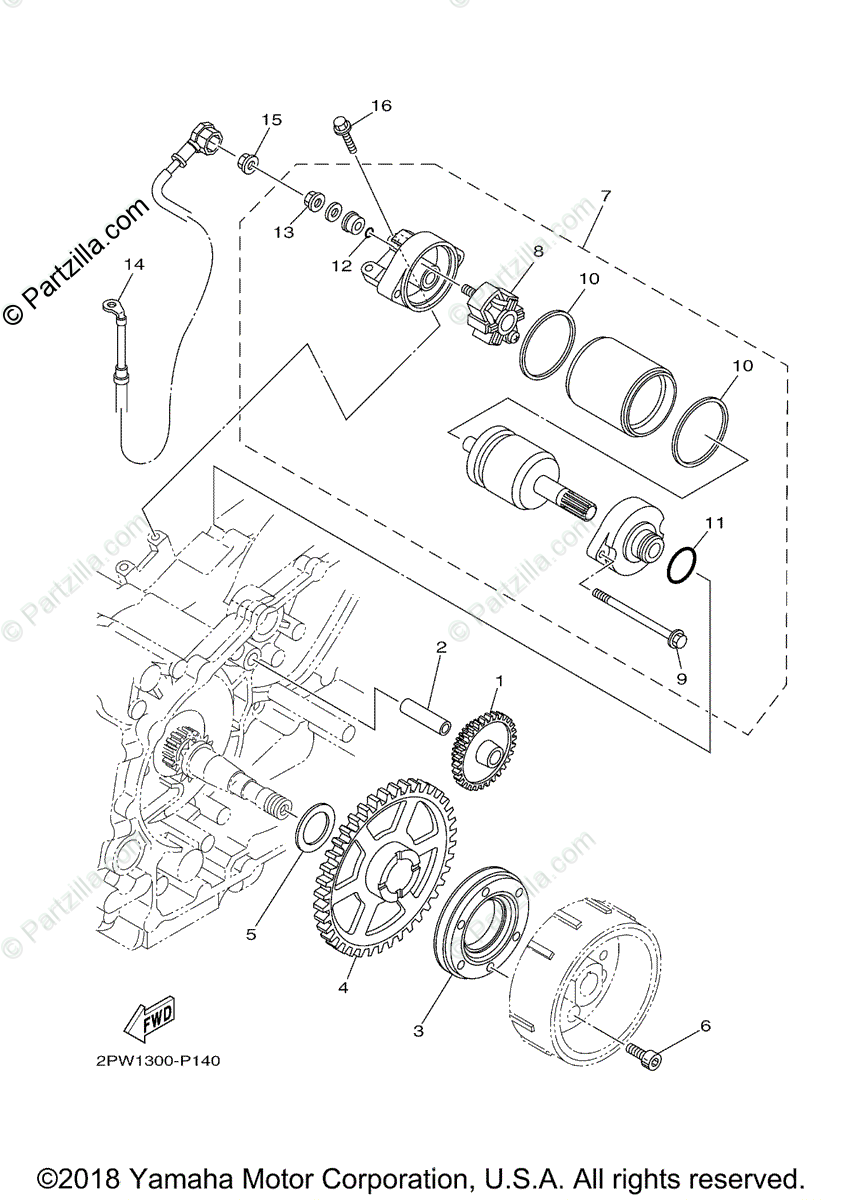 © Partzilla.com

16
15
7
13
12
8
10
14
10
11
9
2
1
5
4
3
6
FWD
2PW1300-P140

©2018 Yamaha Motor Corporation, U.S.A. All rights reserved.