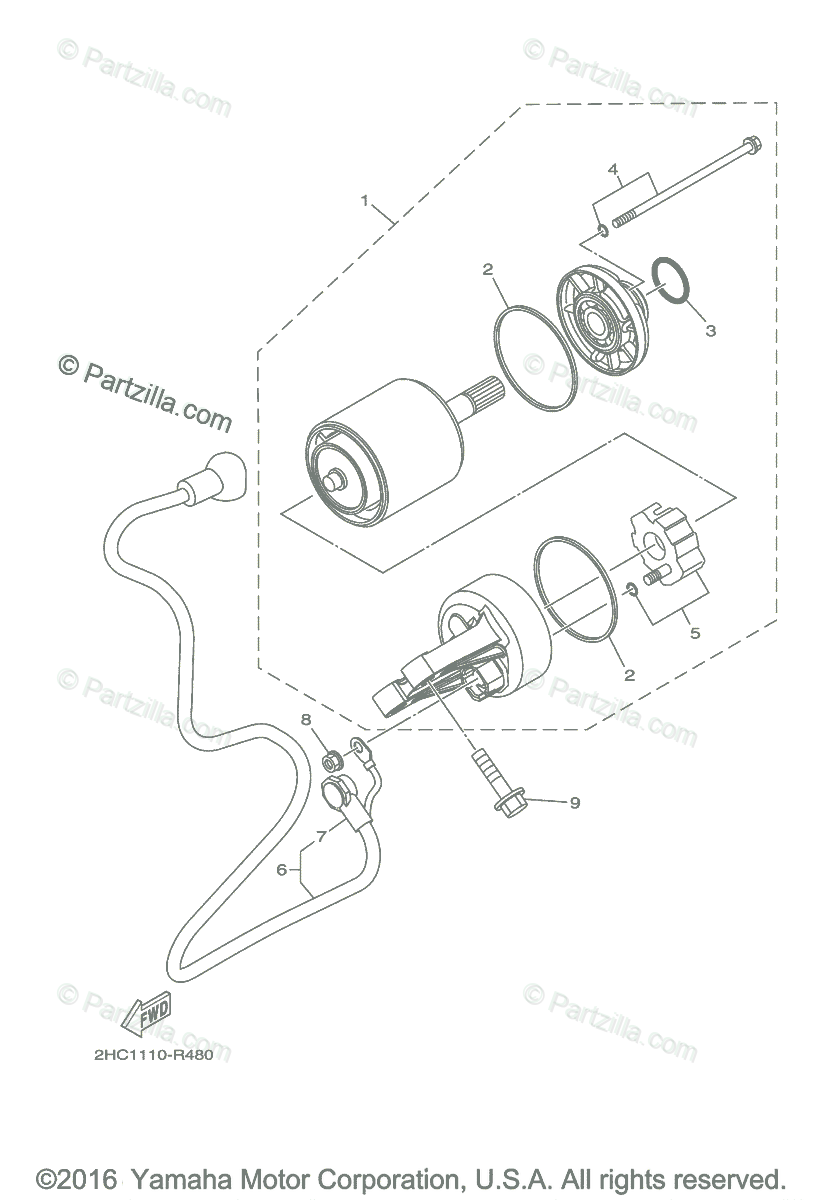 © Partzilla.com

© Partzilla.com

1

4

2

3

© Partzilla.com

© Partzilla.com

5

2

© Partzilla.com

© Partzilla.com

8

9

7

6

© Partzilla.com

© Partzilla.com

FWD

2HC1110-R480

©2016 Yamaha Motor Corporation, U.S.A. All rights reserved.