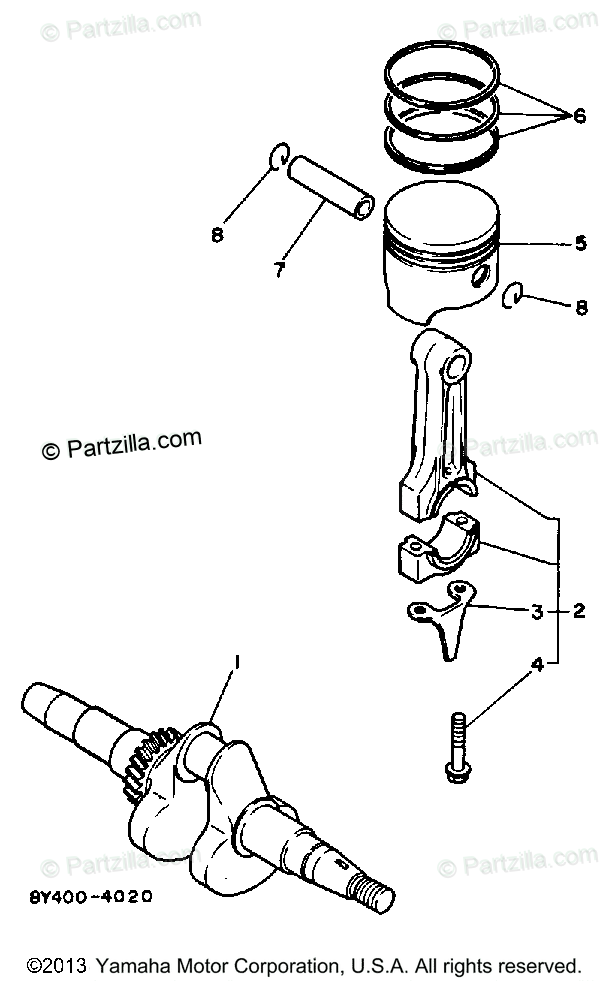 © Partzilla.com
© Partzilla.com
6
8
7
5
8
© Partzilla.com
© Partzilla.com
3
2
4
1
© Partzilla.com
© Partzilla.com
8Y400-4020
©2013 Yamaha Motor Corporation, U.S.A. All rights reserved.