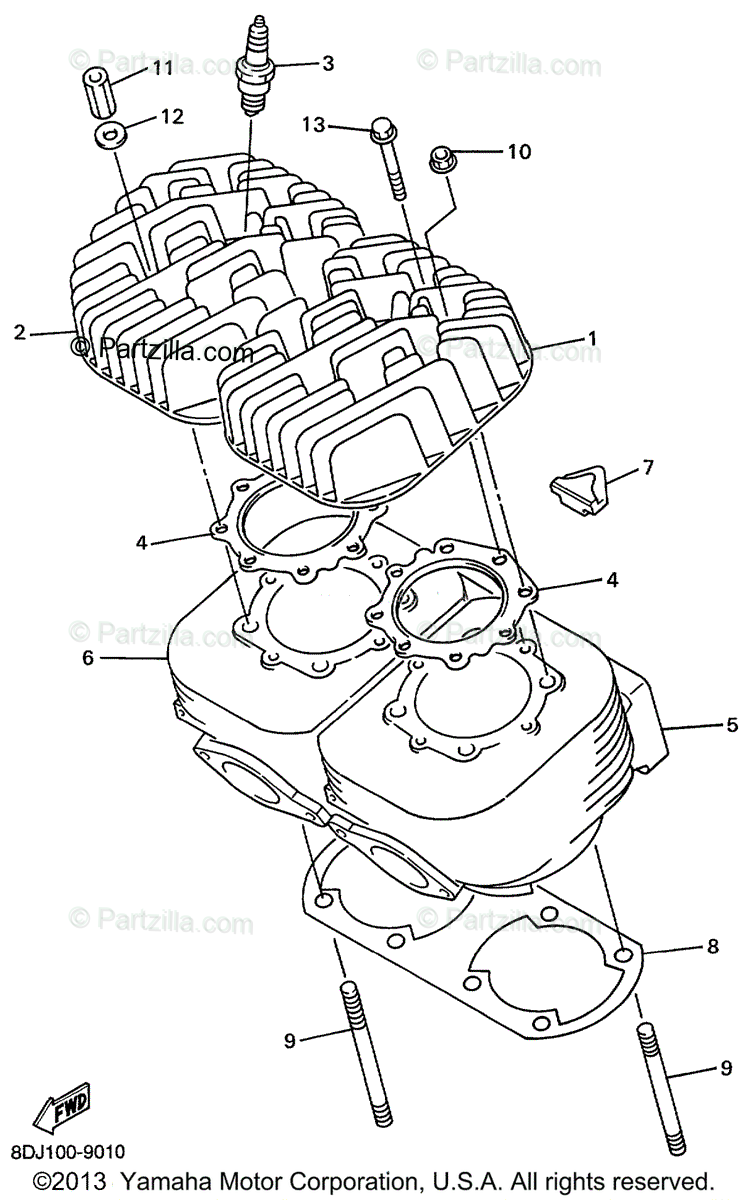 © Partzilla.com
© Partzilla.com
11
3
12
13
10
2
© Partzilla.com
© Partzilla.com
1
7
4
4
© Partzilla.com
© Partzilla.com
6
5
© Partzilla.com
© Partzilla.com
8
9
9
FWD
8DJ100-9010
©2013 Yamaha Motor Corporation, U.S.A. All rights reserved.