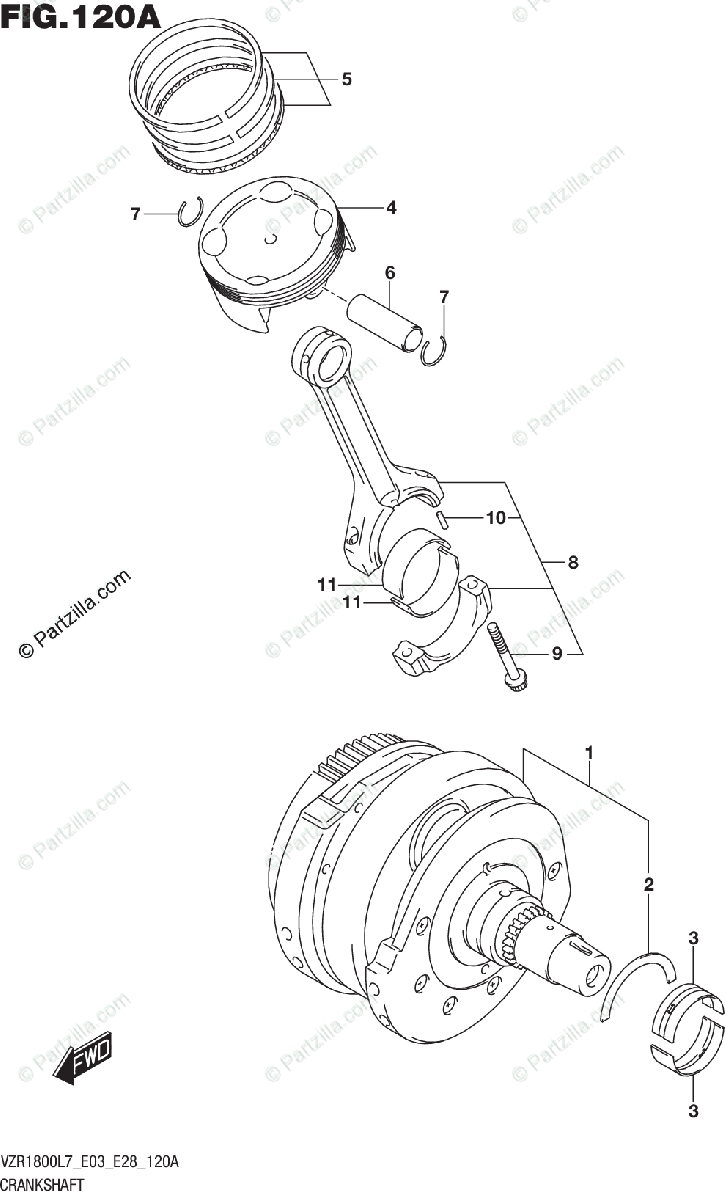 FIG.120A

5

7

4

6

7

10

8

11

11

9

© Partzilla.com

1

2

3

3

FWD

VZR1800L7_E03_E28_120A
CRANKSHAFT