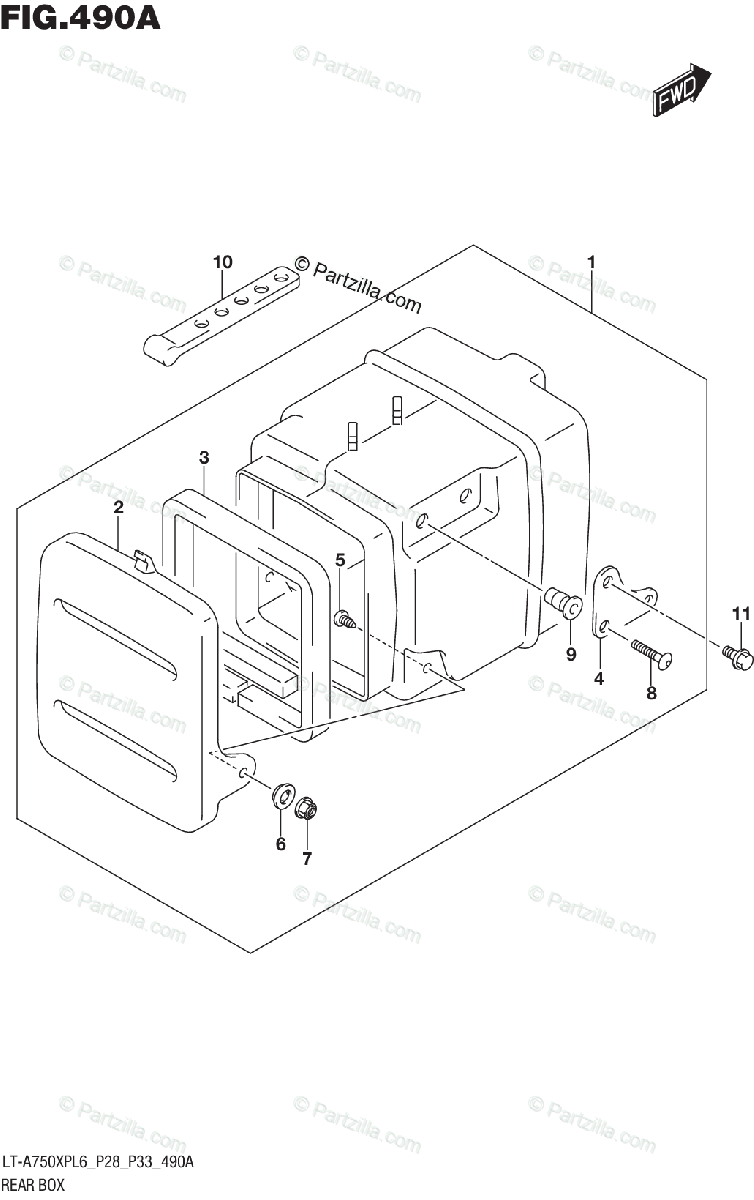 FIG.490A

FWD

© Partzilla.com

10
1
3
2
5
9
4
8
11
6
7

LT-A750XPL6_P28_P33_490A
REAR BOX