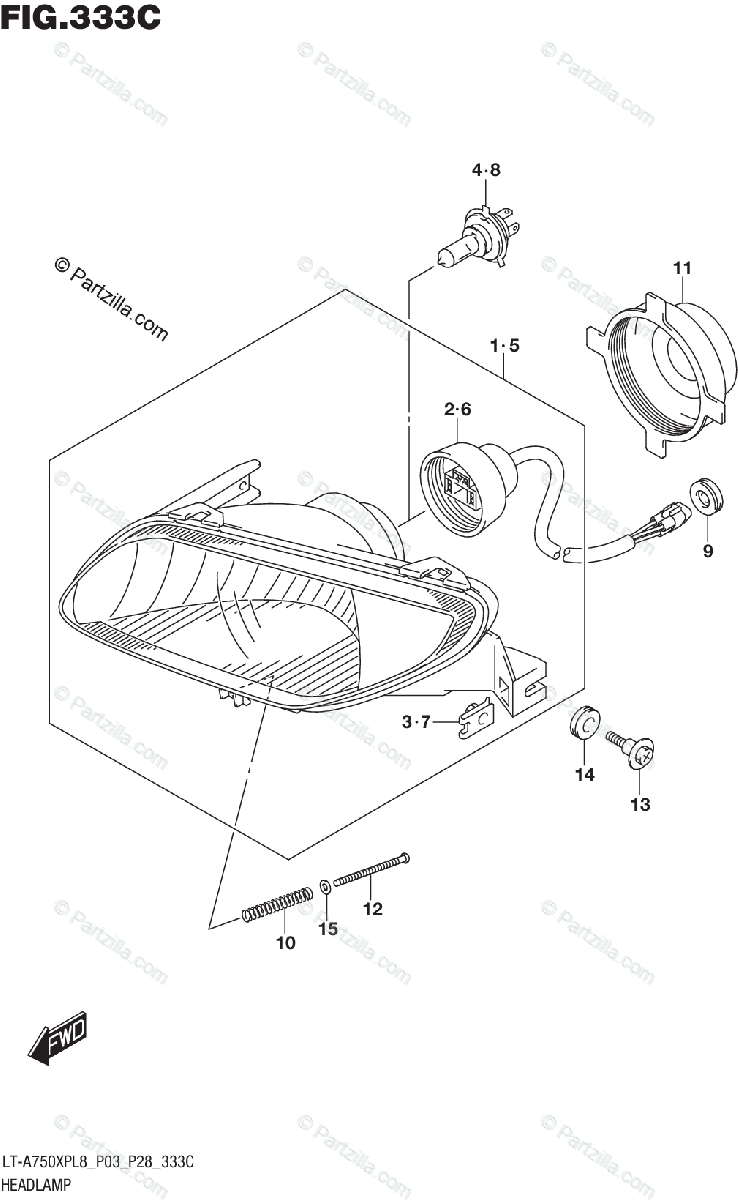 FIG.333C

© Partzilla.com

4·8

11

1·5

2·6

9

3·7

14

13

12

15

10

FWD

LT-A750XPL8_P03_P28_333C
HEADLAMP