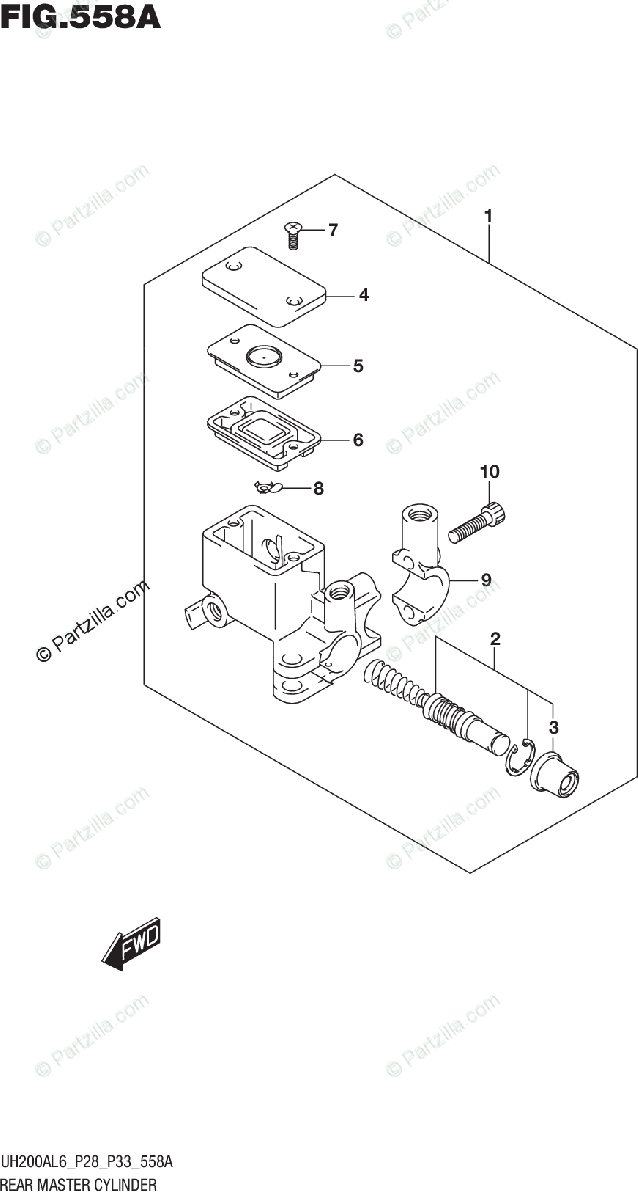 FIG.558A

© Partzilla.com

1
7
4
5
6
8
10
9
2
3

FWD

UH200AL6_P28_P33_558A
REAR MASTER CYLINDER