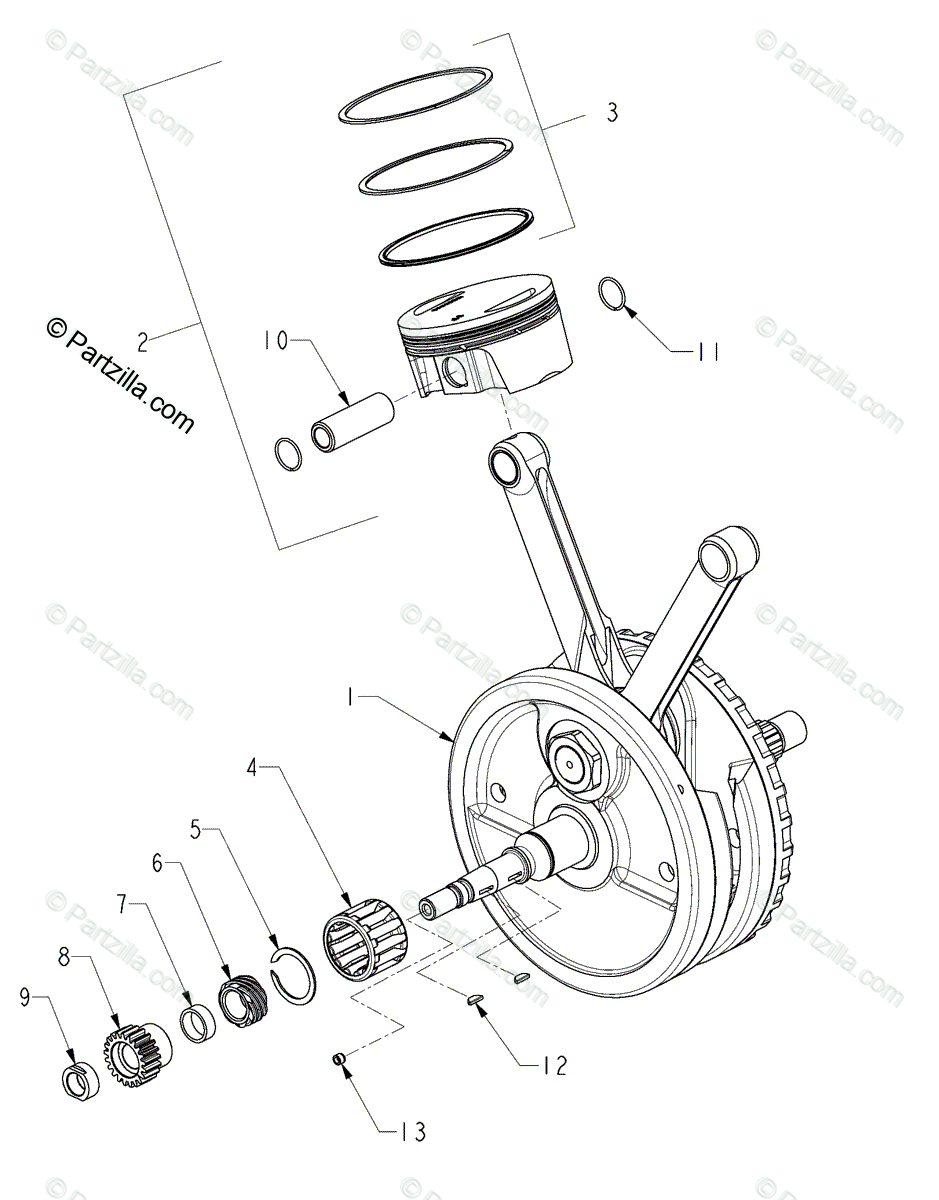 © Partzilla.com

3

2

10

11

1

4

5

6

7

8

9

12

13