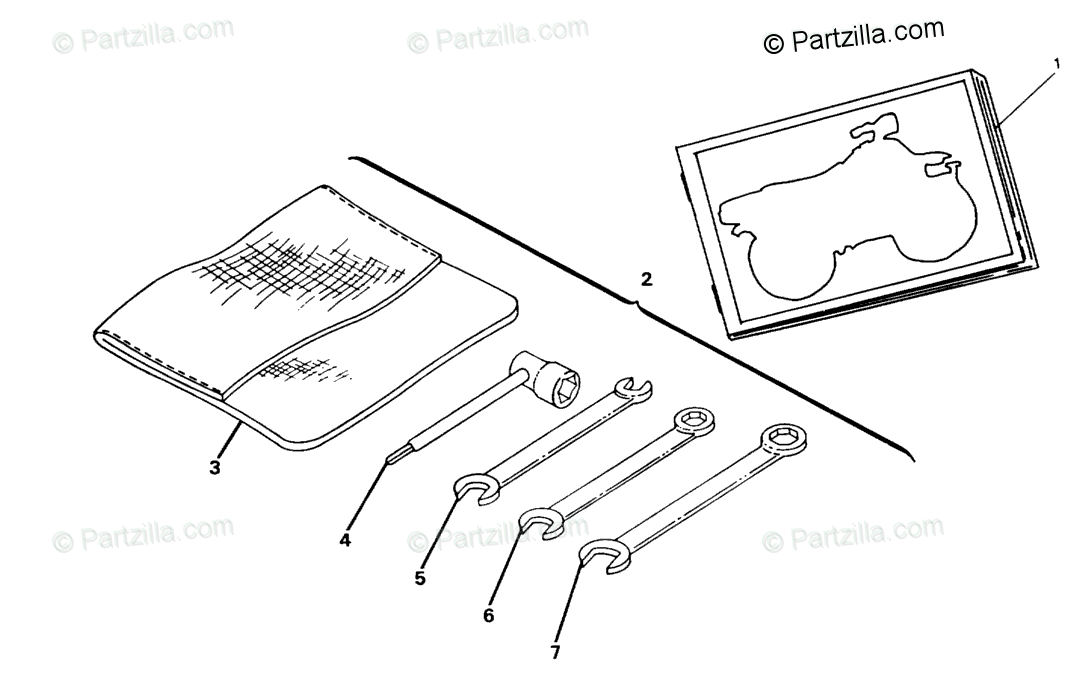 © Partzilla.com
© Partzilla.com
© Partzilla.com
1
2
3
4
5
6
7
© Partzilla.com
© Partzilla.com
© Partzilla.com