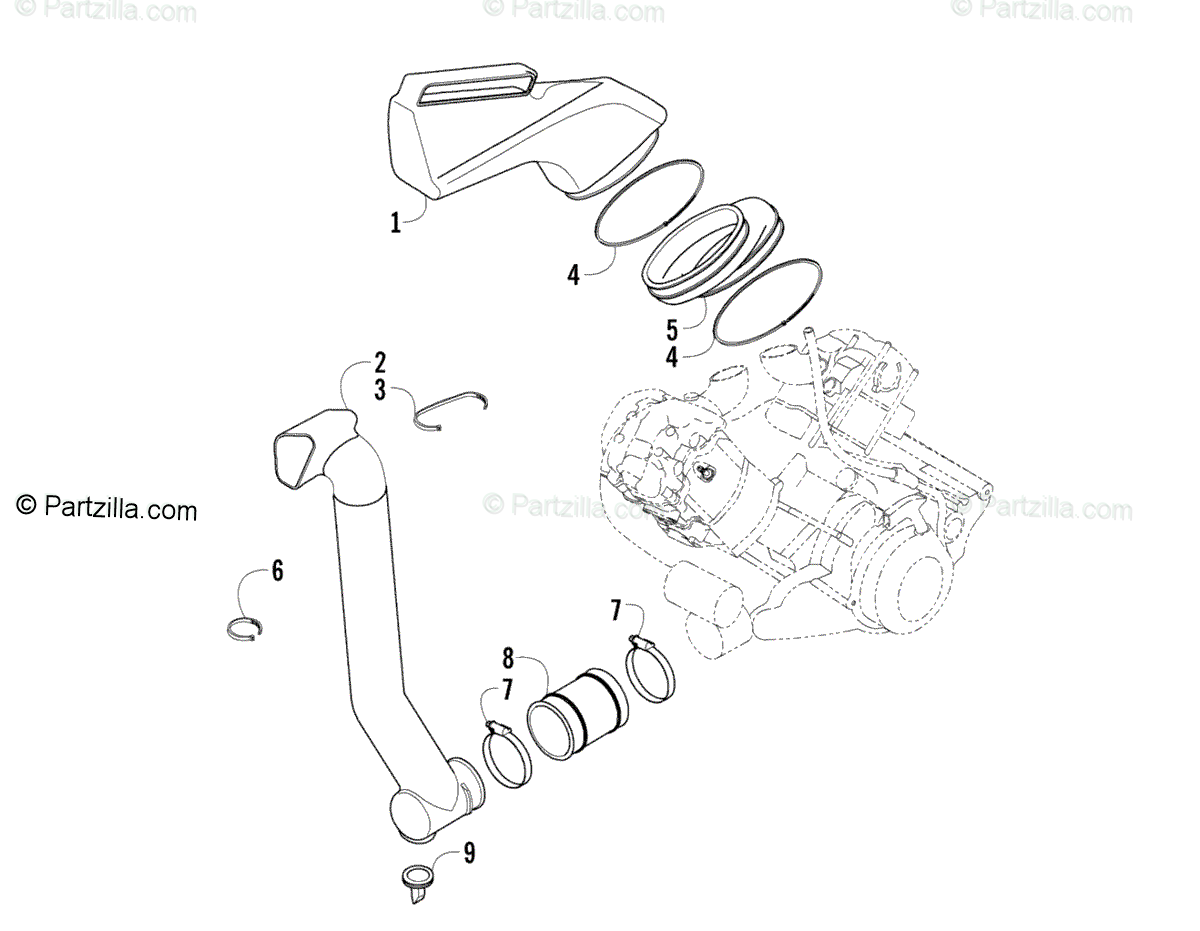 © Partzilla.com © Partzilla.com © Partzilla.com

1
4
5
4
2
3
© Partzilla.com
© Partzilla.com
© Partzilla.com
6
7
8
7
9