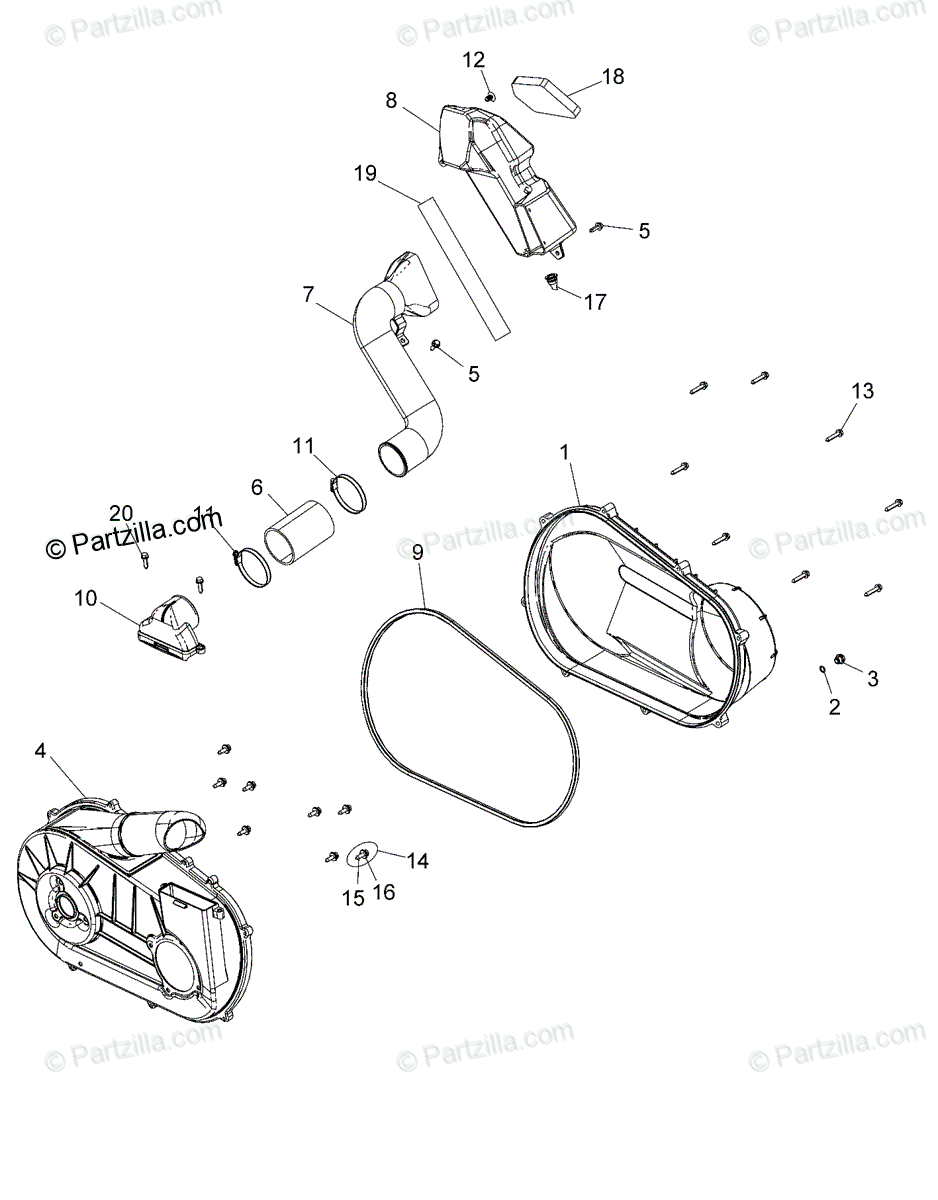 © Partzilla.com © Partzilla.com © Partzilla.com

12
18
8
19
5
17
7
5
13
11
1
6
20
11
© Partzilla.com
© Partzilla.com
© Partzilla.com
9
10
3
2
4
14
15
16

© Partzilla.com © Partzilla.com © Partzilla.com