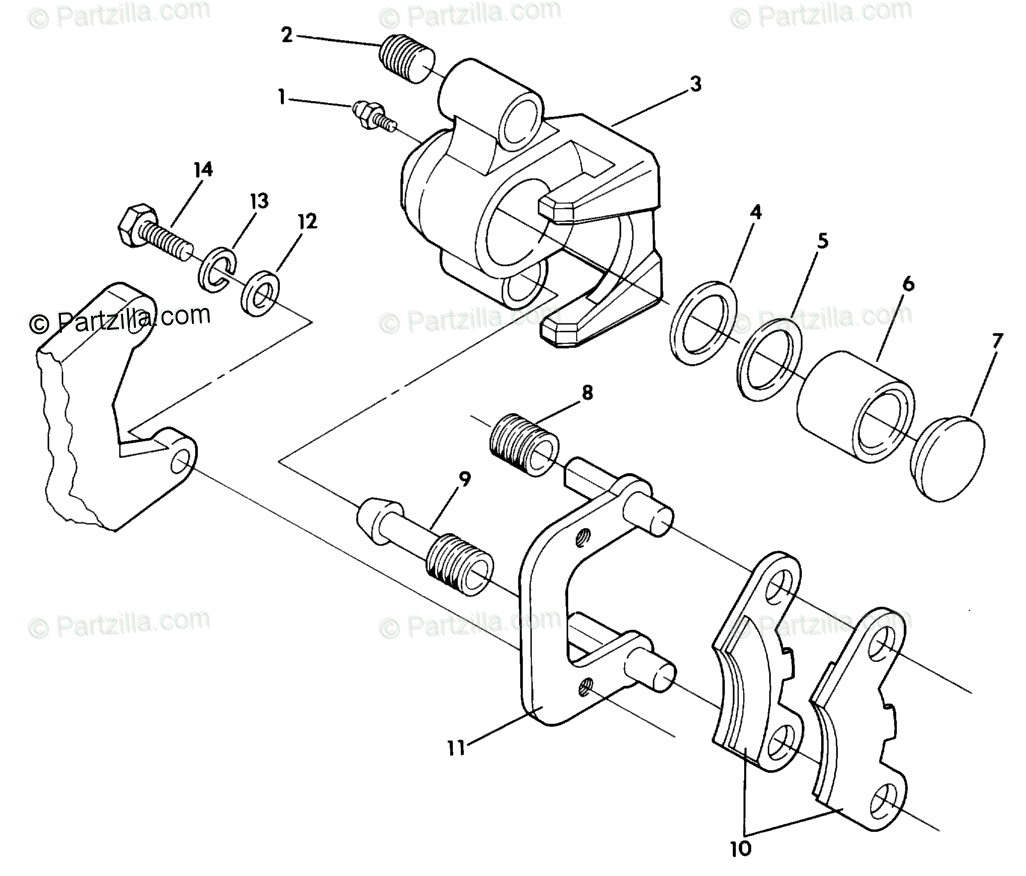 © Partzilla.com © Partzilla.com © Partzilla.com

2
1
3
14
13
12
4
5
6
7
© Partzilla.com © Partzilla.com © Partzilla.com
8
9
© Partzilla.com © Partzilla.com © Partzilla.com
11
10