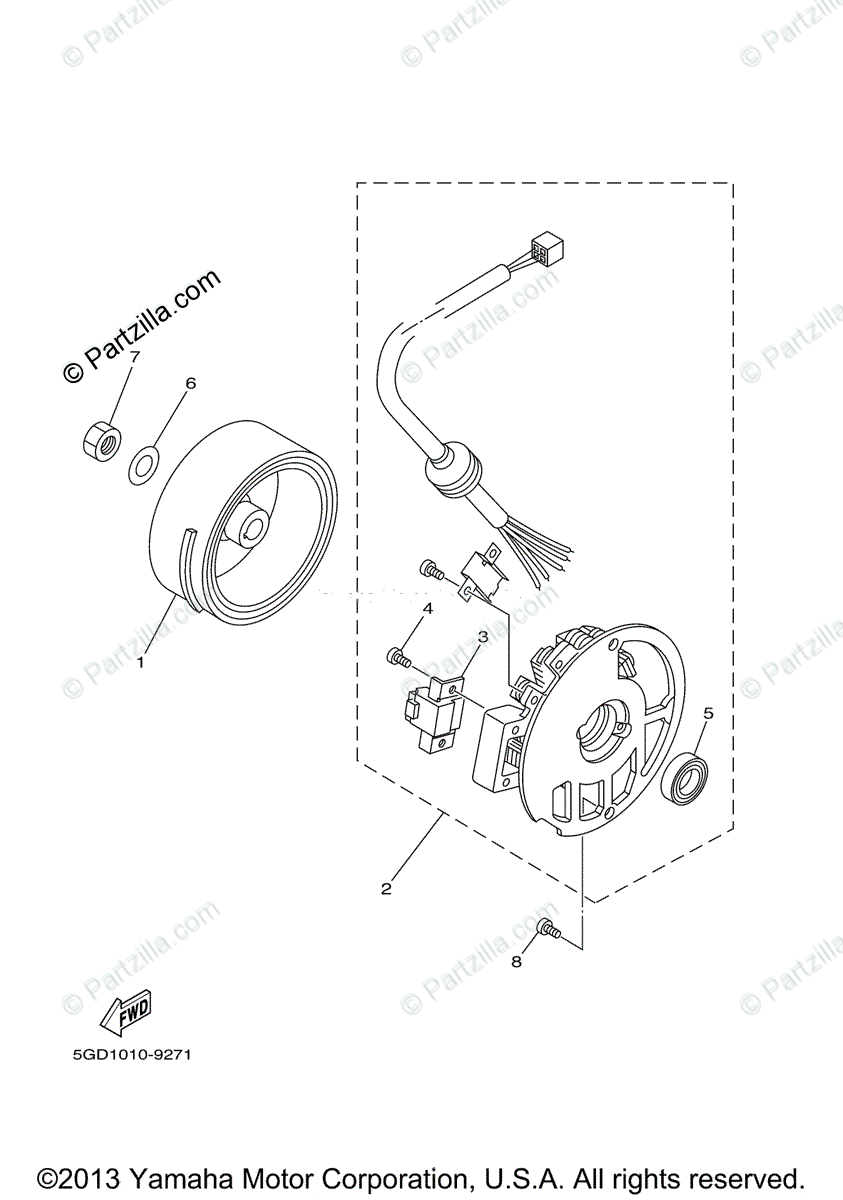 © Partzilla.com

7

6

1

4

3

5

2

8

FWD

5GD1010-9271

©2013 Yamaha Motor Corporation, U.S.A. All rights reserved.