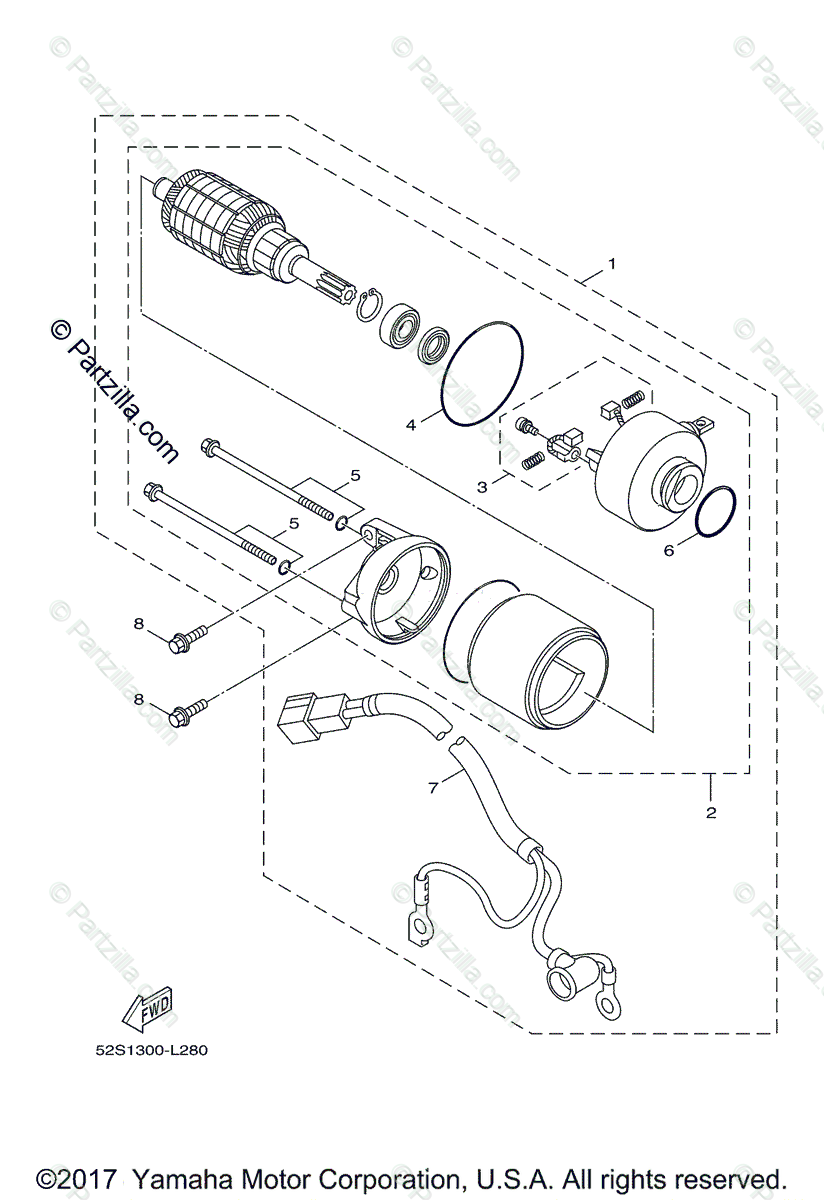 © Partzilla.com

1

4

3

6

5

5

8

8

7

2

FWD

52S1300-L280

©2017 Yamaha Motor Corporation, U.S.A. All rights reserved.