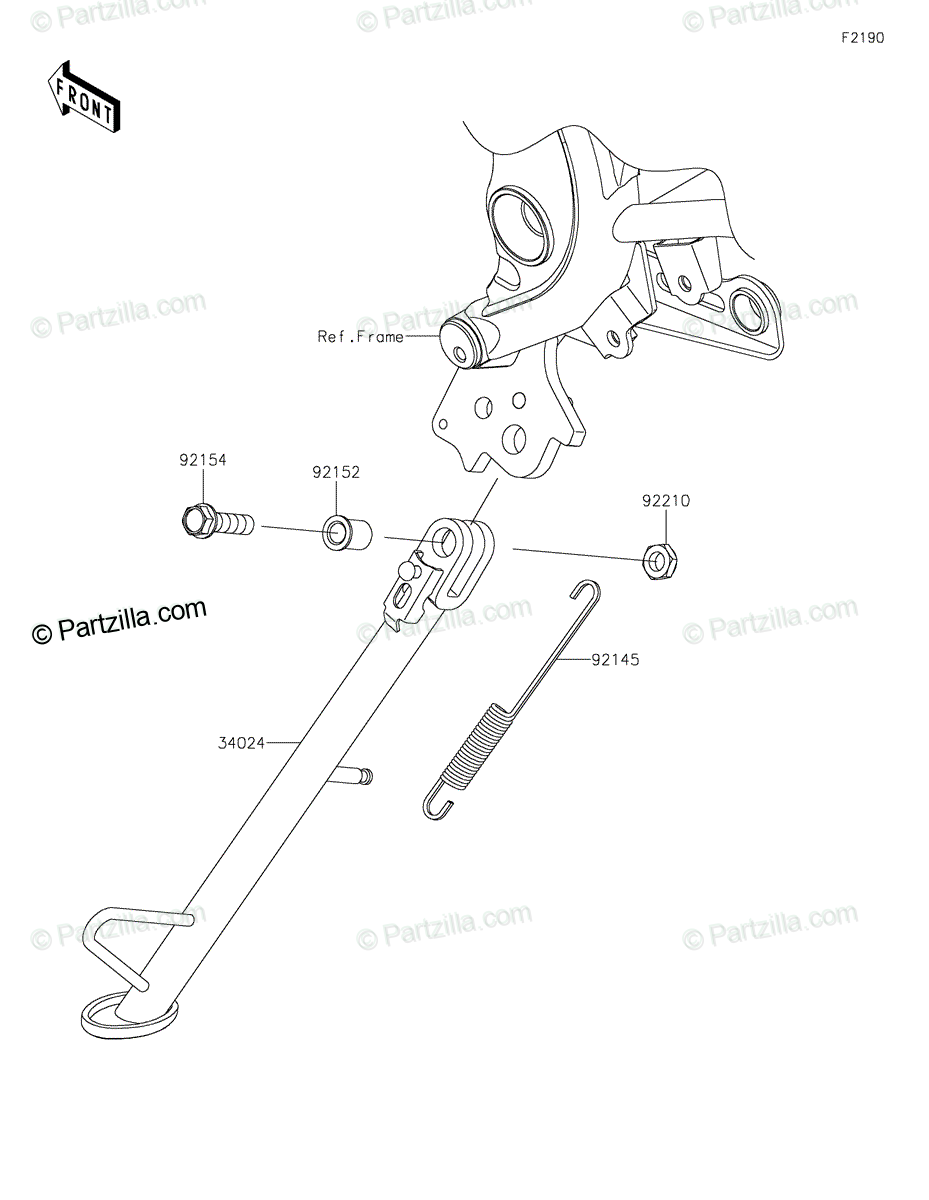 © Partzilla.com © Partzilla.com © Partzilla.com

F2190

FRONT

© Partzilla.com © Partzilla.com © Partzilla.com

Ref.Frame

92154

92152

92210

© Partzilla.com © Partzilla.com © Partzilla.com

92145

34024

© Partzilla.com © Partzilla.com © Partzilla.com