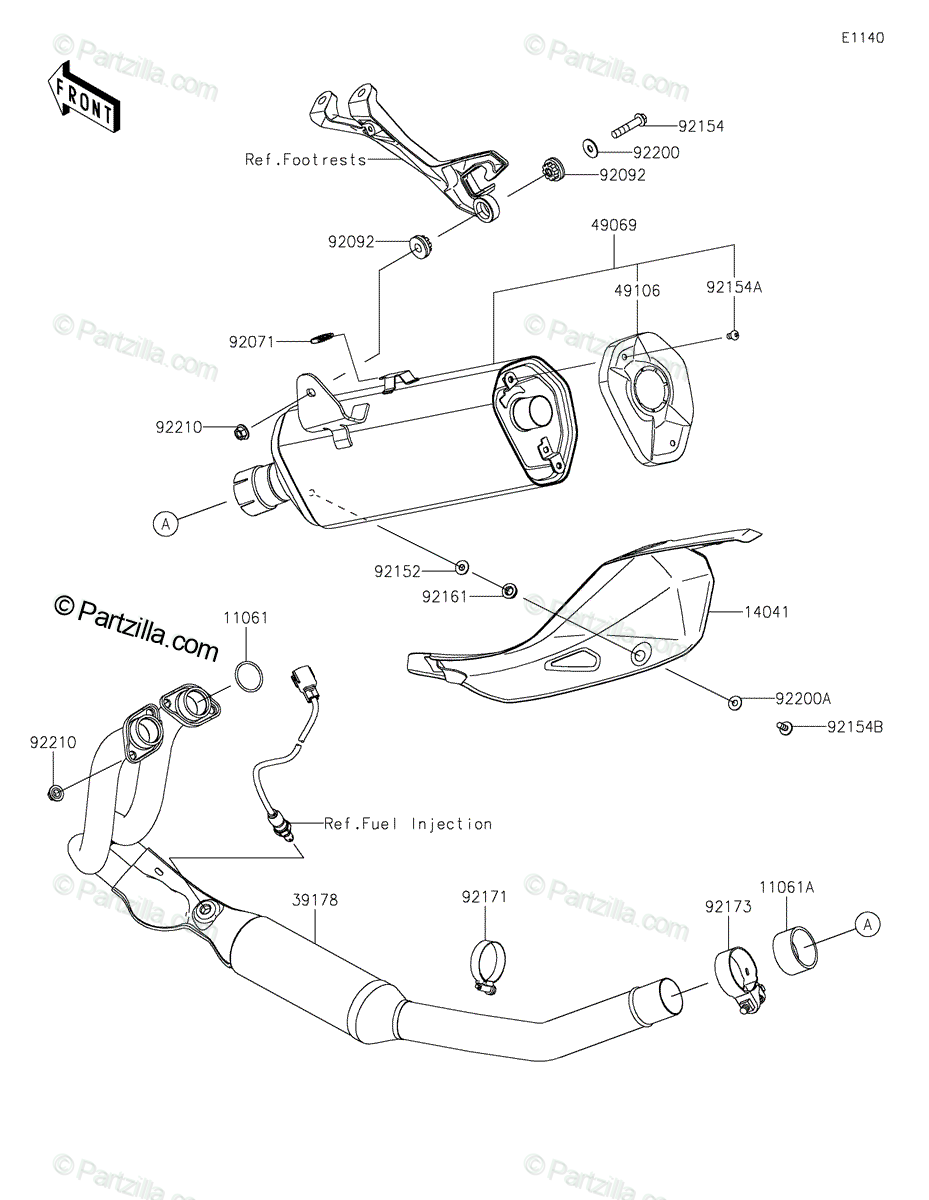 E1140

FRONT

Ref.Footrests

92154

92200

92092

92092

49069

49106

92154A

92071

92210

A

92152

92161

14041

© Partzilla.com

11061

92200A

92154B

92210

Ref.Fuel Injection

39178

92171

92173

11061A

A