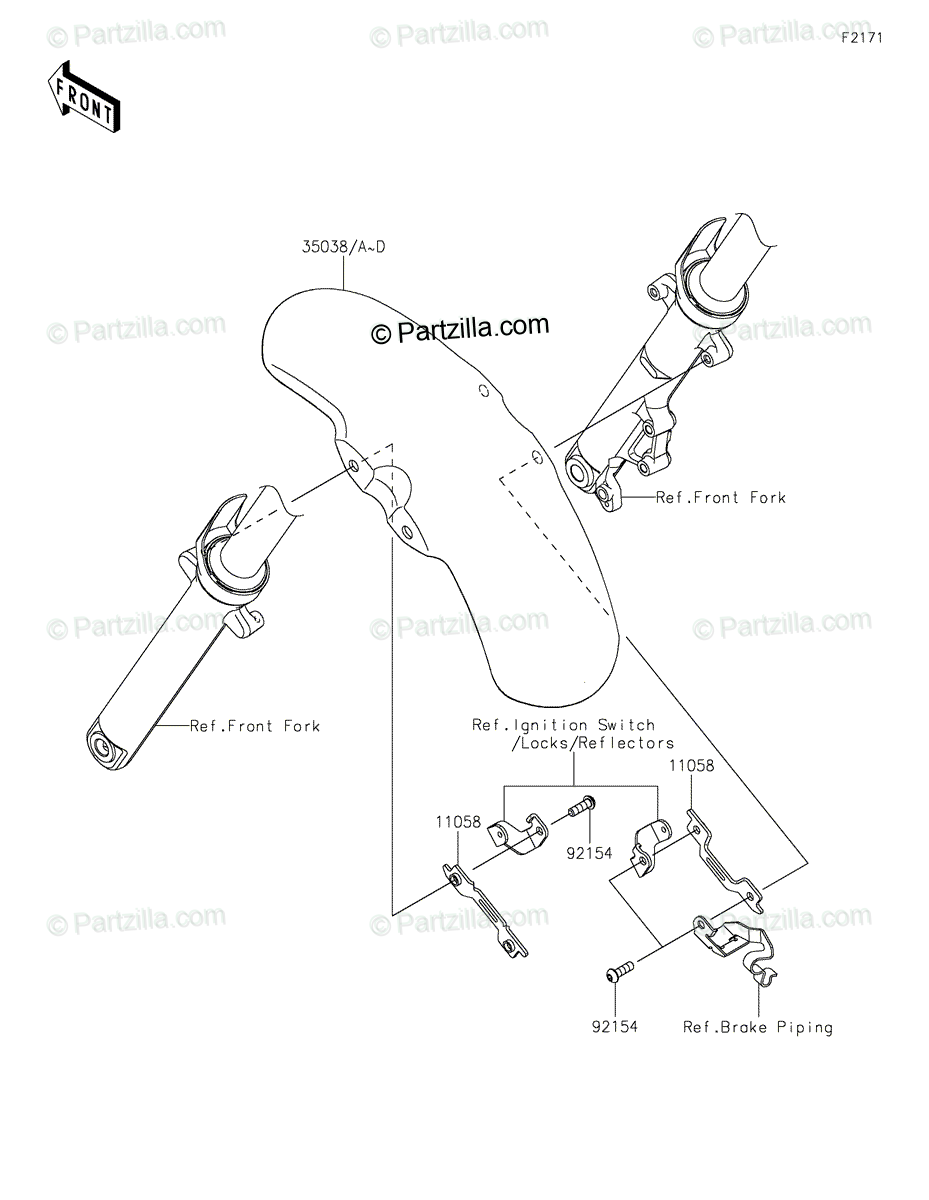 © Partzilla.com © Partzilla.com © Partzilla.com
F2171

FRONT

35038/A~D

© Partzilla.com

© Partzilla.com © Partzilla.com

Ref.Front Fork

© Partzilla.com © Partzilla.com © Partzilla.com

Ref.Front Fork

Ref.Ignition Switch /Locks/Reflectors

11058

11058

92154

© Partzilla.com © Partzilla.com © Partzilla.com

92154

Ref.Brake Piping