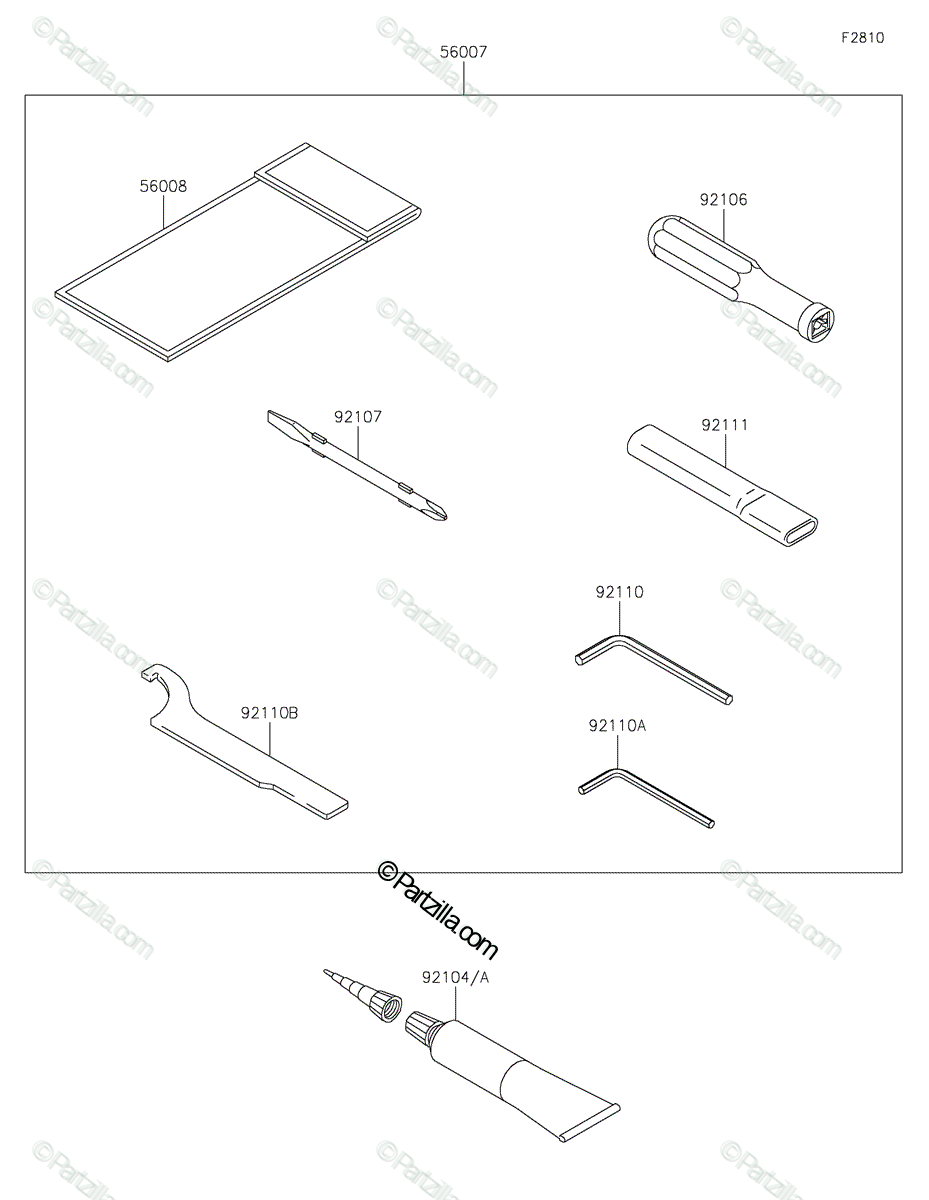 F2810

56007

56008

92106

92107

92111

92110

92110B

92110A

©Partzilla.com

92104/A