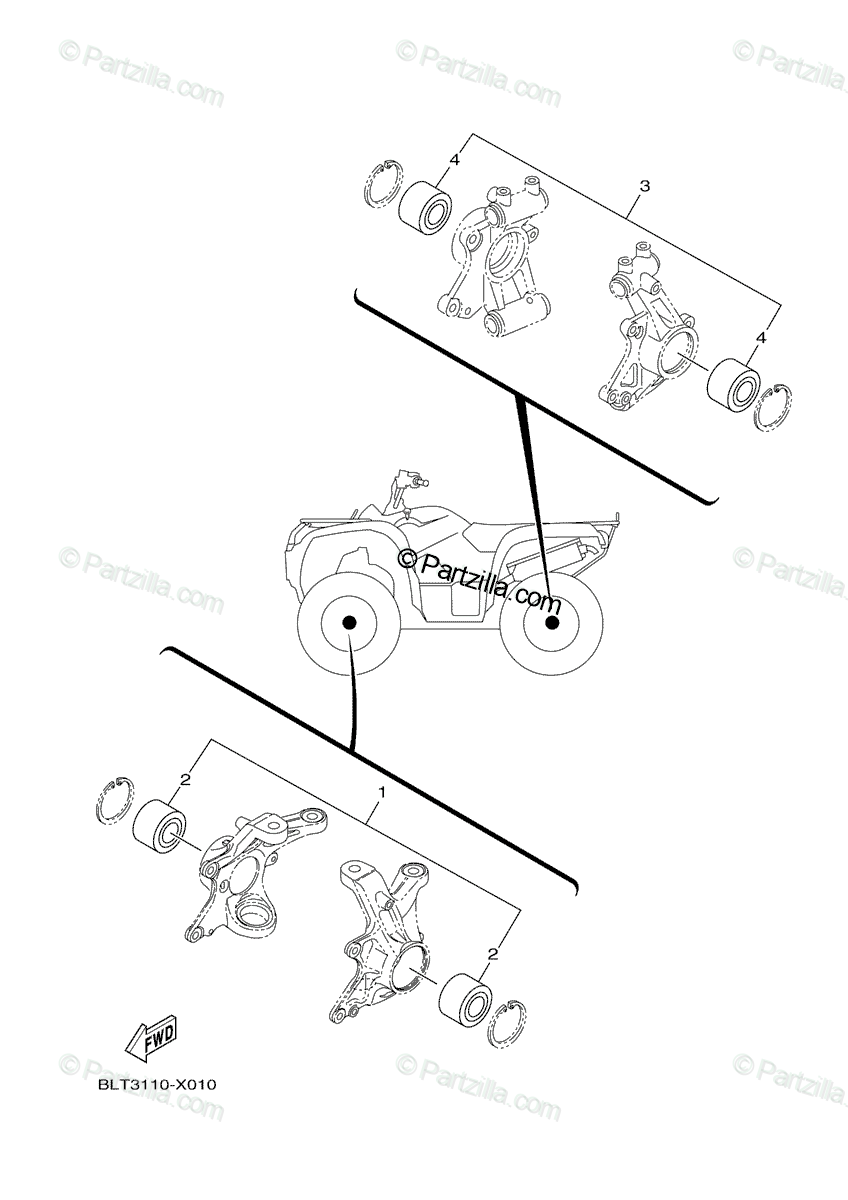 © Partzilla.com
© Partzilla.com
© Partzilla.com

4
3
4

© Partzilla.com
© Partzilla.com
© Partzilla.com

2
1
2

FWD

BLT3110-X010

© Partzilla.com
© Partzilla.com
© Partzilla.com