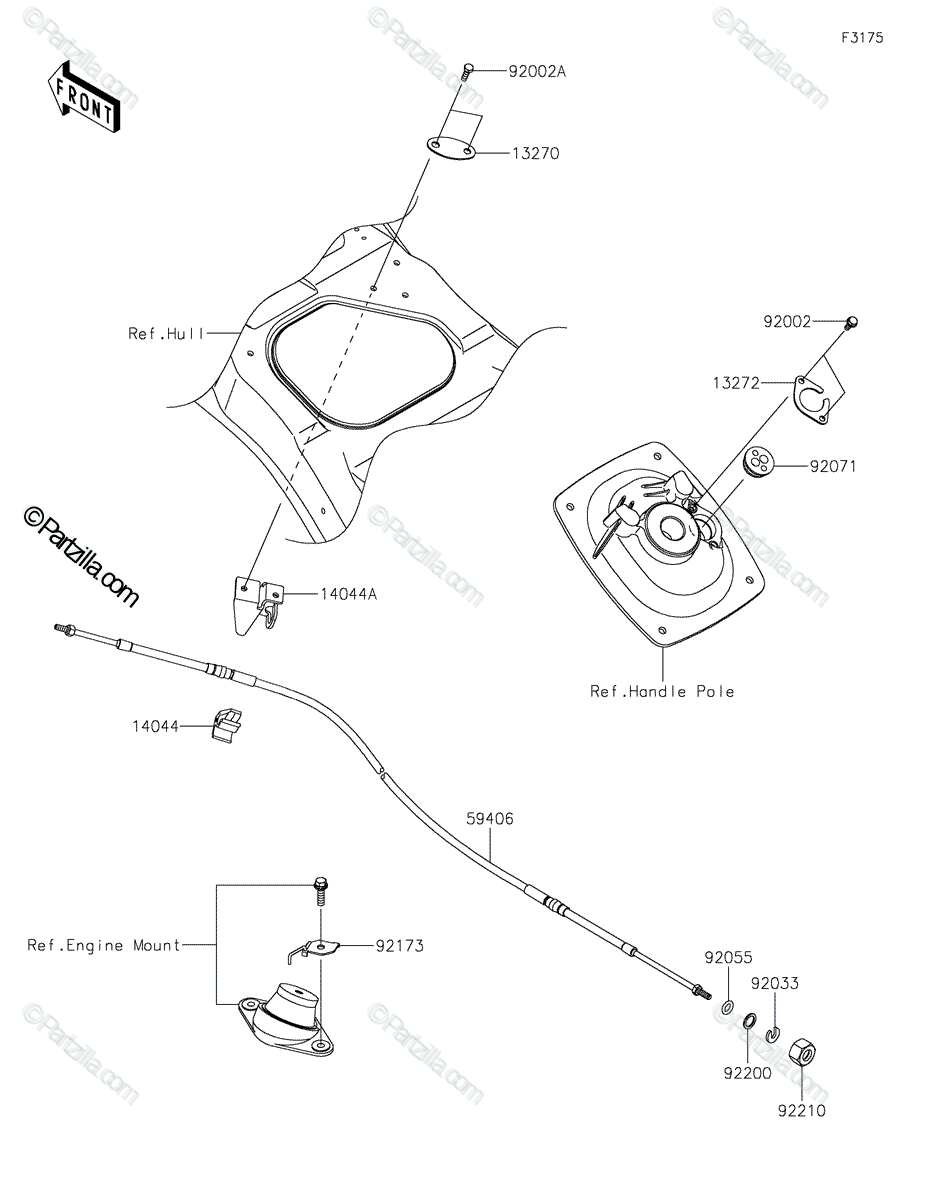 F3175

FRONT

92002A

13270

Ref.Hull

92002

13272

92071

©Partzilla.com

14044A

Ref.Handle Pole

14044

59406

Ref.Engine Mount

92173

92055

92033

92200

92210