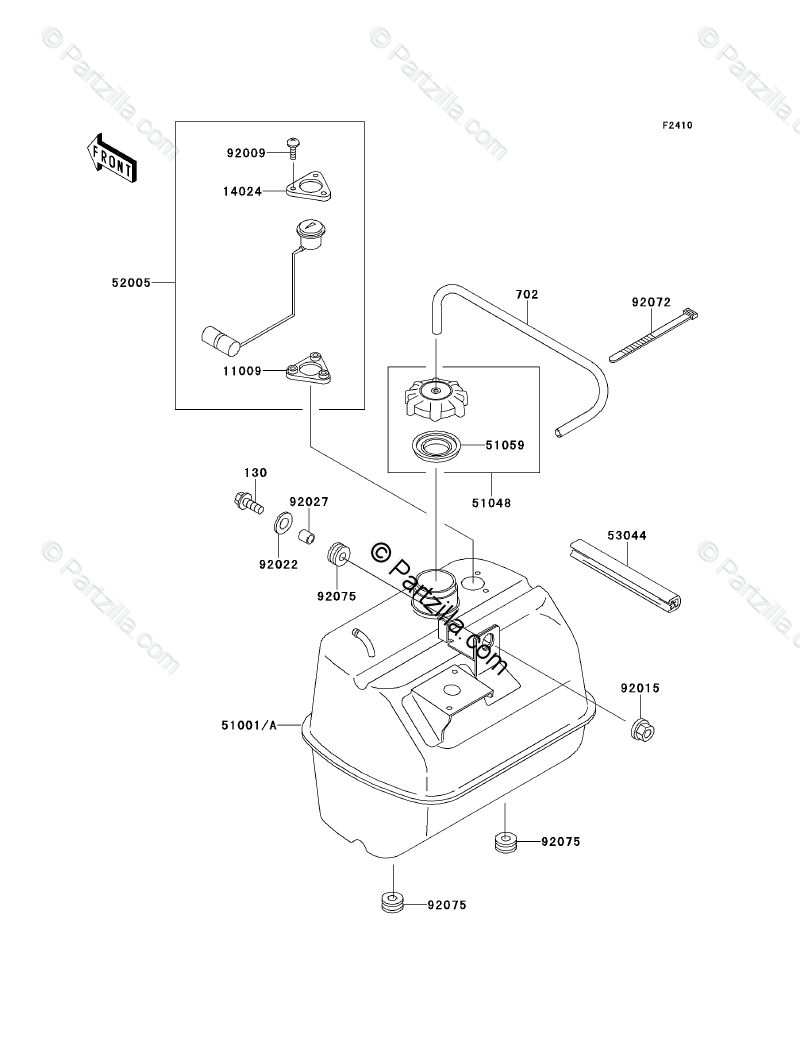 © Partzilla.com
© Partzilla.com
© Partzilla.com

F2410

FRONT

92009
14024
52005
11009

702
92072

51059
51048

130
92027
92022
92075

© Partzilla.com

53044

© Partzilla.com
© Partzilla.com

92015
51001/A

92075
92075