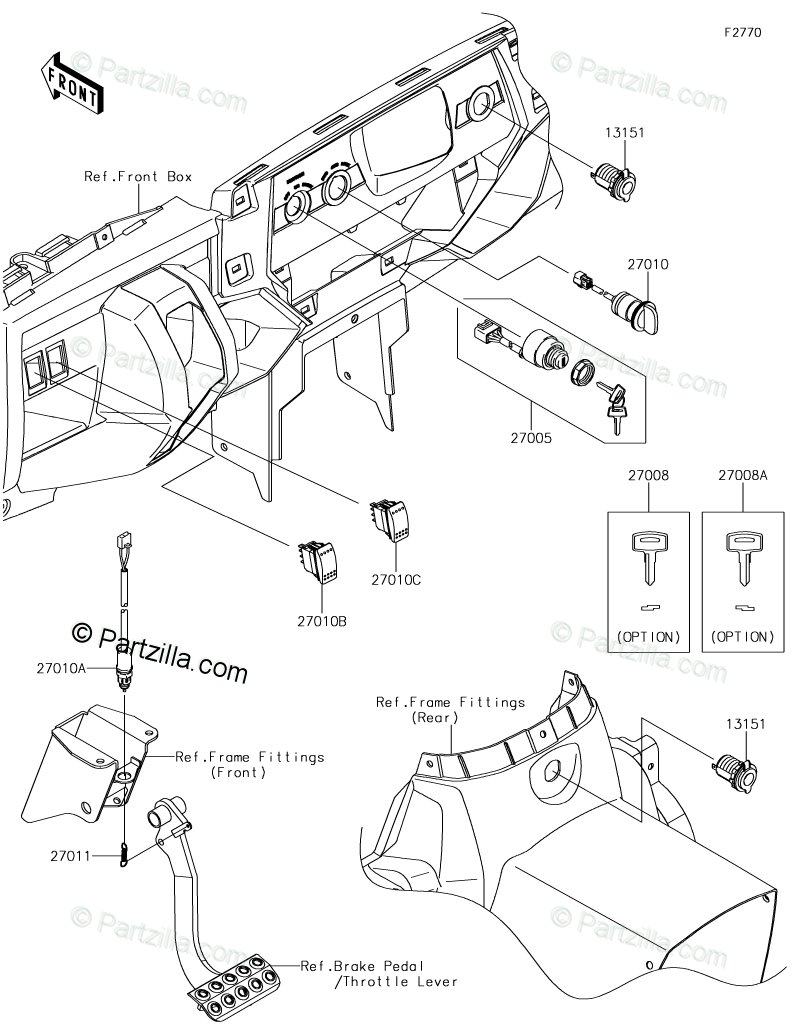 F2770

FRONT

© Partzilla.com

Ref.Front Box

13151

27010

27005

27008

27008A

(OPTION)

(OPTION)

27010C

27010B

© Partzilla.com

27010A

Ref.Frame Fittings (Front)

27011

Ref.Frame Fittings (Rear)

13151

Ref.Brake Pedal /Throttle Lever