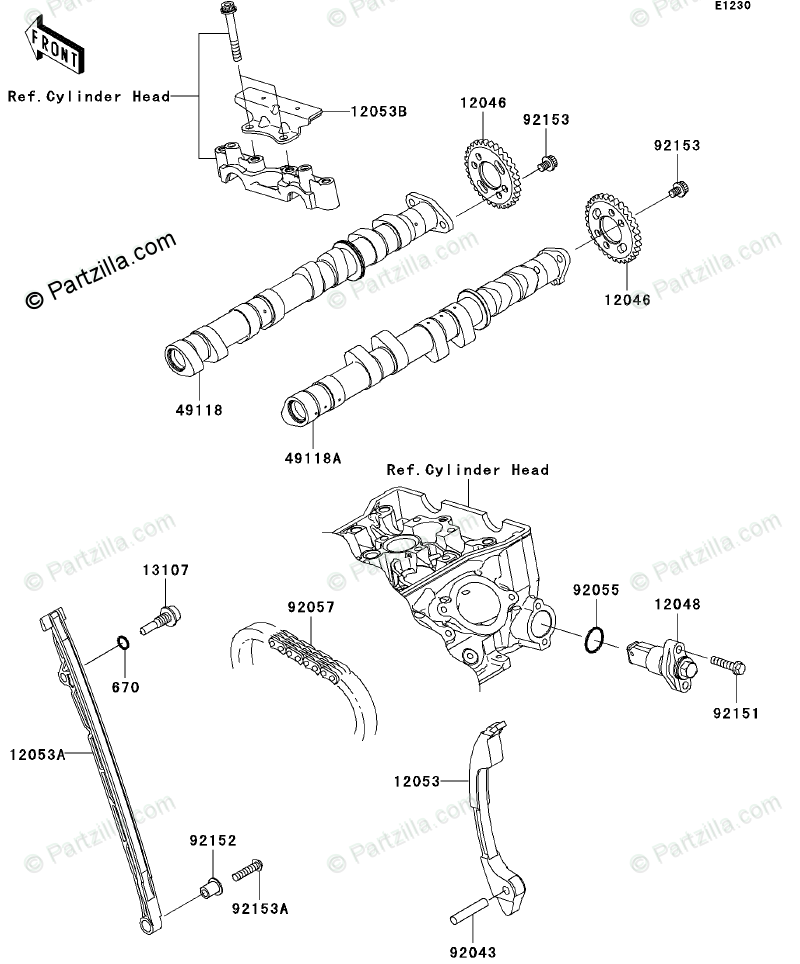 E1230

FRONT

Ref.Cylinder Head

12053B

12046

92153

92153

© Partzilla.com

12046

49118

49118A

Ref.Cylinder Head

13107

92057

92055

12048

670

92151

12053A

12053

92152

92153A

92043