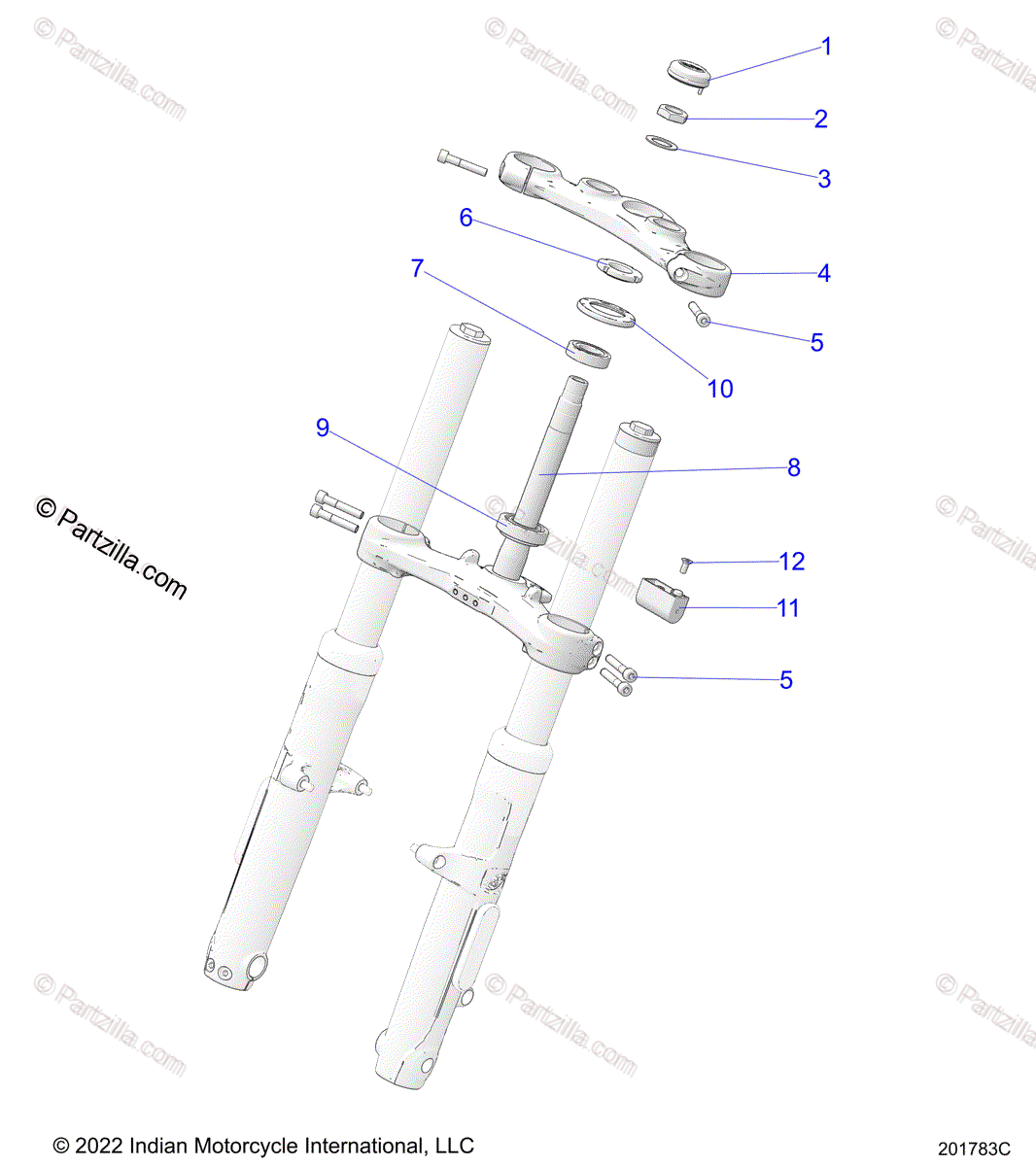 © Partzilla.com

© Partzilla.com

© Partzilla.com

1

2

3

6

4

7

5

10

9

8

© Partzilla.com

© Partzilla.com

© Partzilla.com

12

11

5

© Partzilla.com

© Partzilla.com

© Partzilla.com

© 2022 Indian Motorcycle International, LLC

201783C