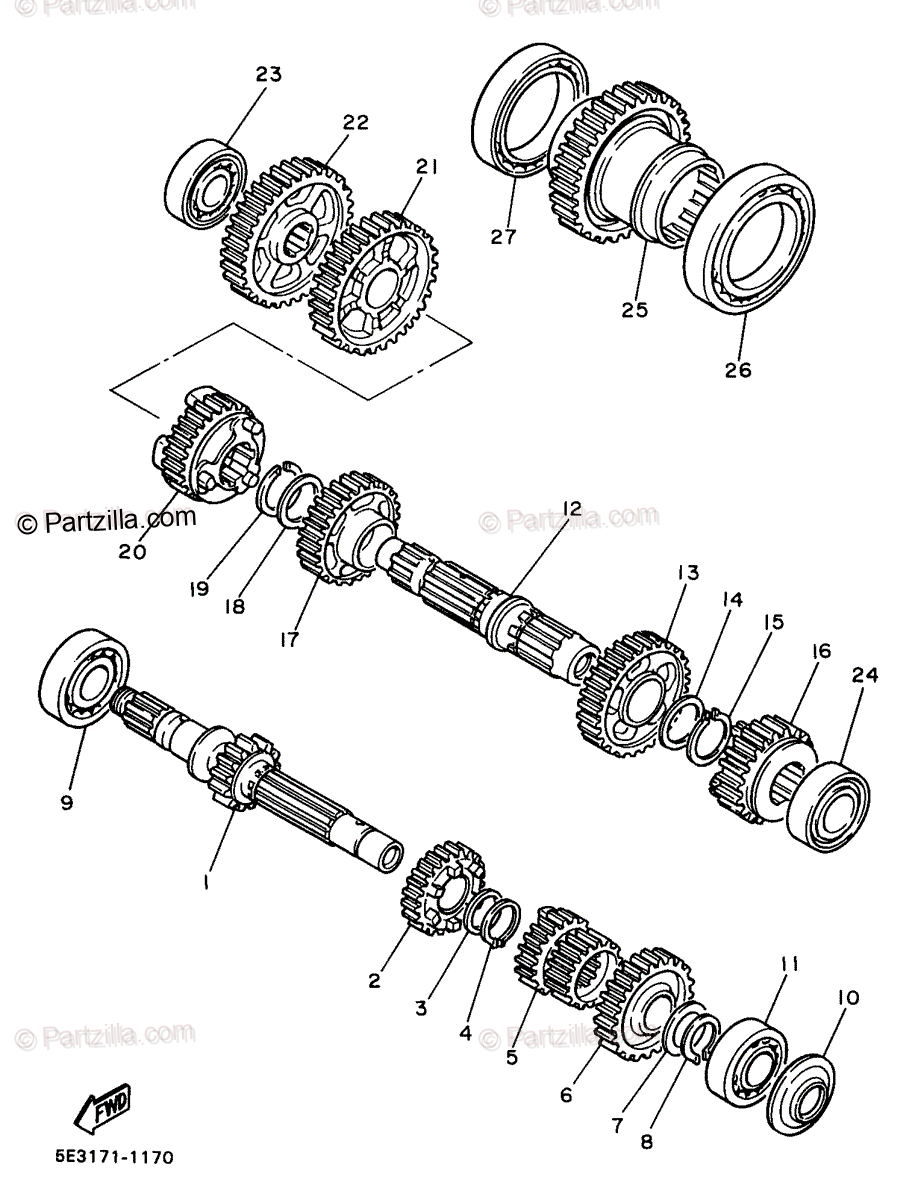 © Partzilla.com © Partzilla.com

23
22
21
27
25
26

© Partzilla.com
© Partzilla.com
20
19
18
17
12
13
14
15
16
24
9
1
2
3
4
5
6
7
8
11
10

© Partzilla.com © Partzilla.com

FWD

5E3171-1170