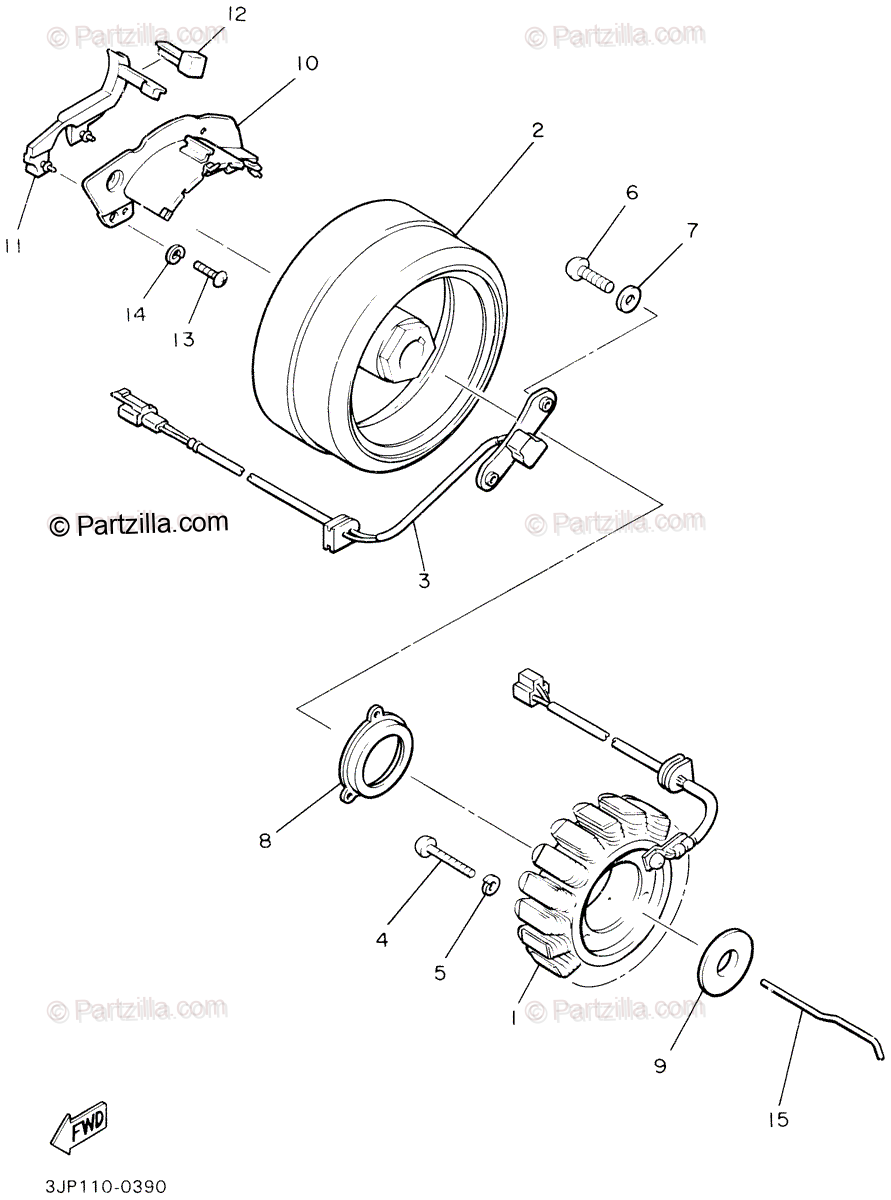 © Partzilla.com
© Partzilla.com
12
10
2
6
7
11
14
13
© Partzilla.com
© Partzilla.com
3
8
4
5
1
9
15
© Partzilla.com
© Partzilla.com
FWD
3JP110-0390