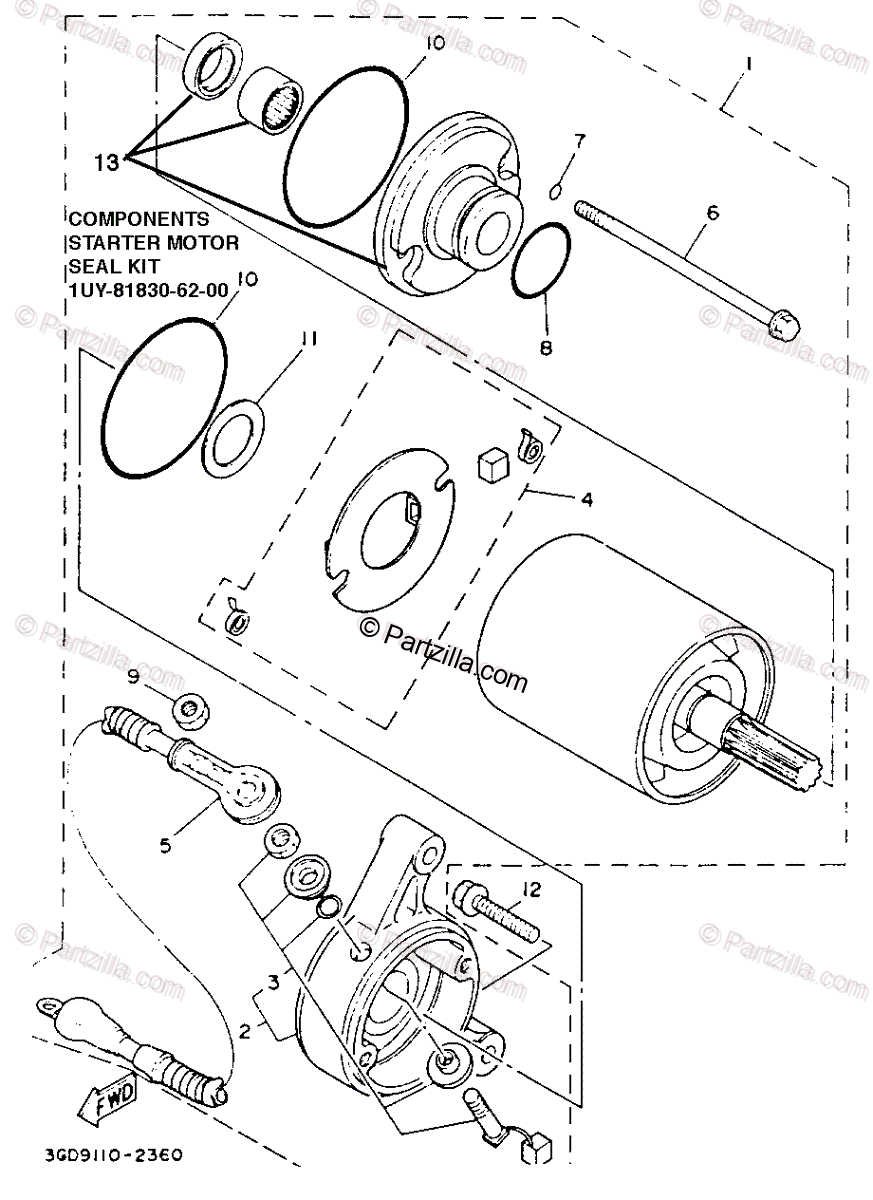 © Partzilla.com

10

1

13

7

6

COMPONENTS
STARTER MOTOR
SEAL KIT
1UY-81830-62-00

10

8

11

4

© Partzilla.com

9

5

12

3

2

FWD

3GD9110-2360