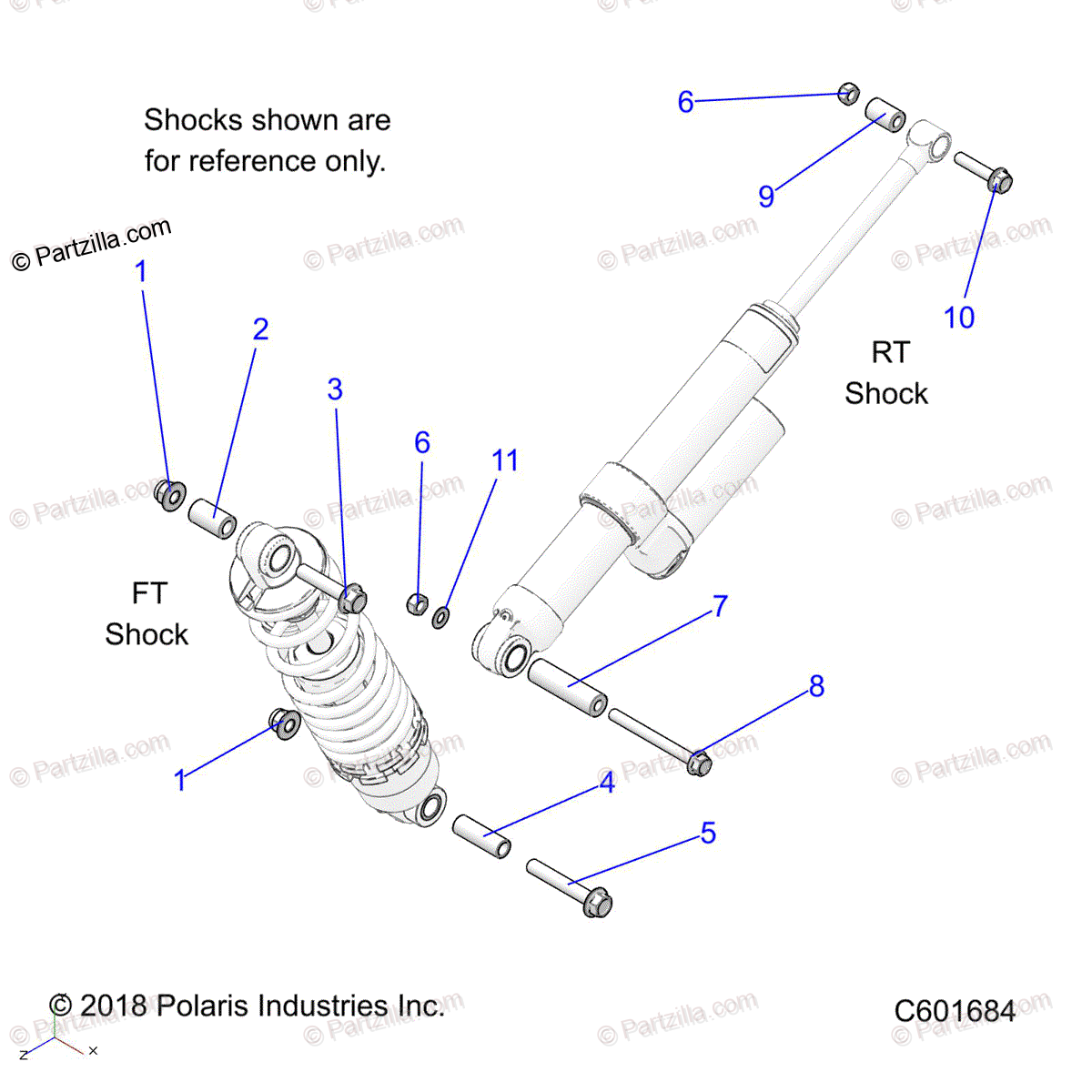 Shocks shown are for reference only.

© Partzilla.com

6

9

10

RT Shock

1

2

3

6

11

FT Shock

7

8

1

4

5

© 2018 Polaris Industries Inc.

C601684

Z

X