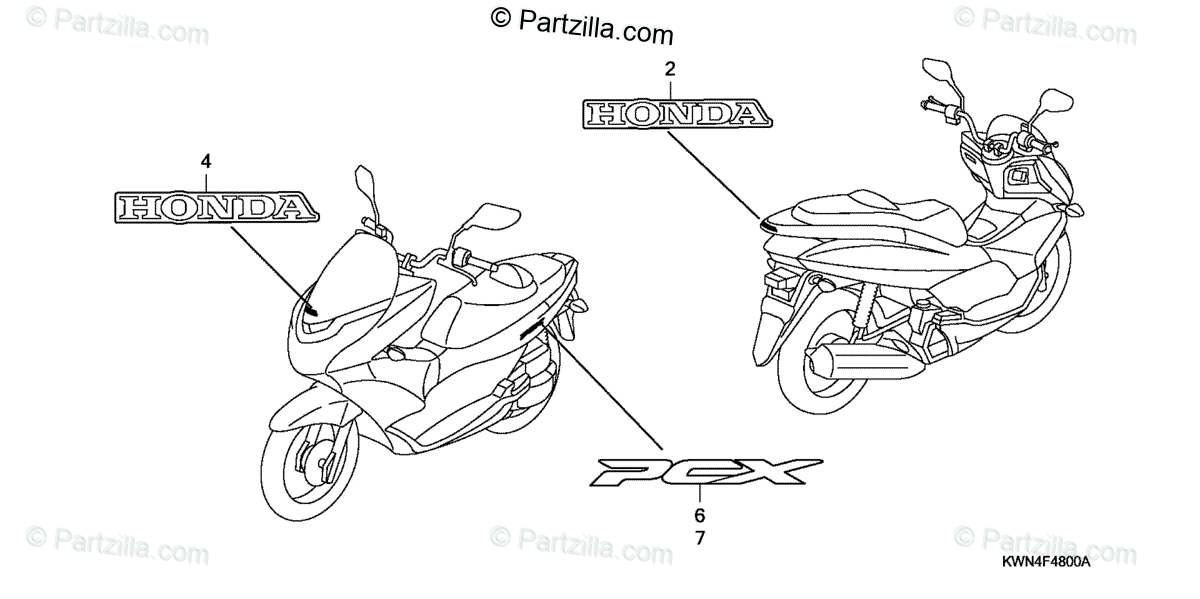 © Partzilla.com © Partzilla.com © Partzilla.com

2

HONDA

4

HONDA

PCX

6
7

© Partzilla.com © Partzilla.com © Partzilla.com

KWN4F4800A