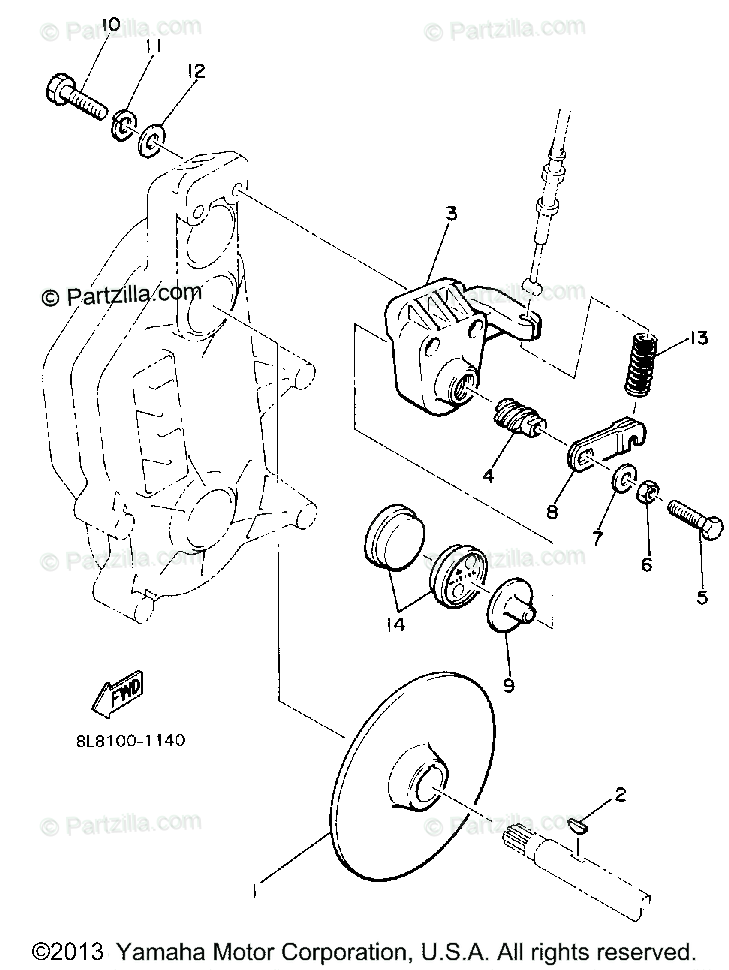 © Partzilla.com
© Partzilla.com
10
11
12
3
© Partzilla.com
© Partzilla.com
13
4
8
7
6
5
© Partzilla.com
© Partzilla.com
14
9
FWD
8L8100-1140
© Partzilla.com
© Partzilla.com
2
1
©2013 Yamaha Motor Corporation, U.S.A. All rights reserved.