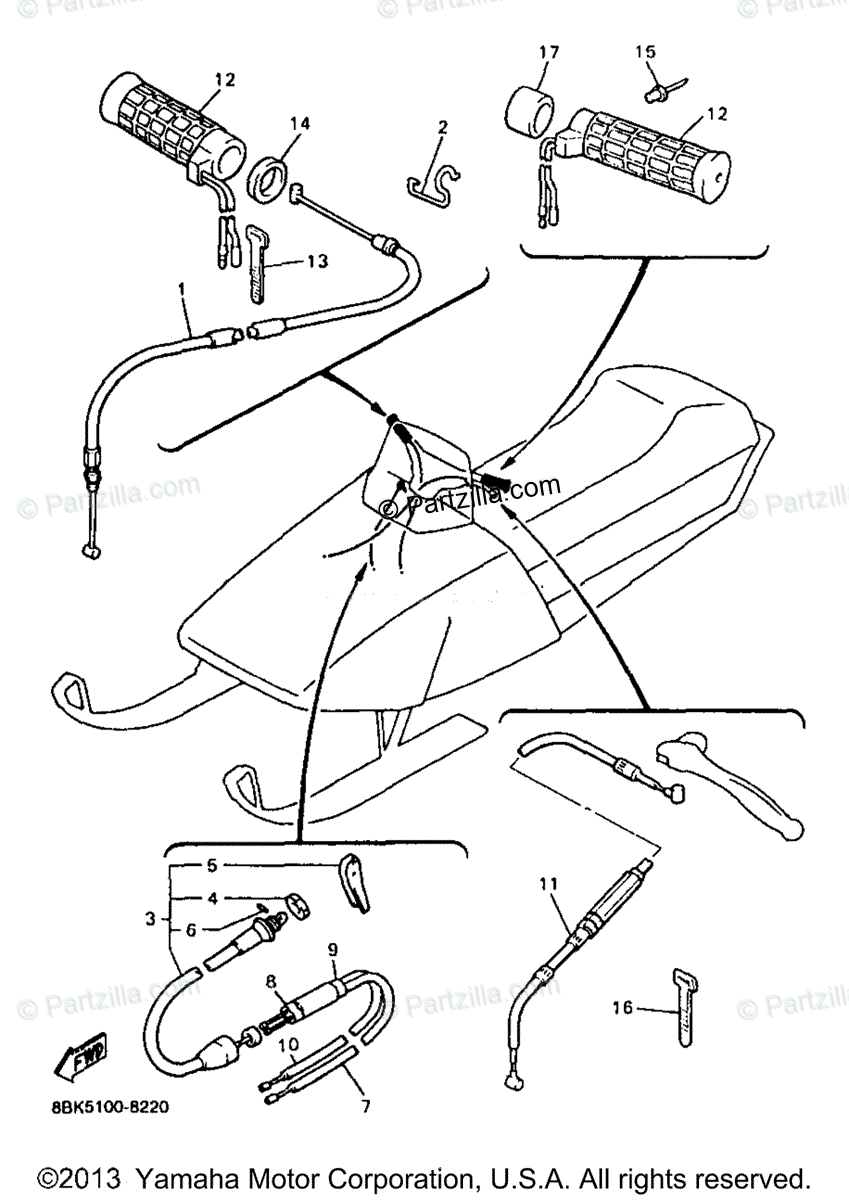 © Partzilla.com
© Partzilla.com
© Partzilla.com

12
14
2
17
15
12
13
1

© Partzilla.com
© Partzilla.com
© Partzilla.com

5
4
3
6
9
8
10
7
11
16

© Partzilla.com
© Partzilla.com
© Partzilla.com

FWD
8BK5100-8220

©2013 Yamaha Motor Corporation, U.S.A. All rights reserved.